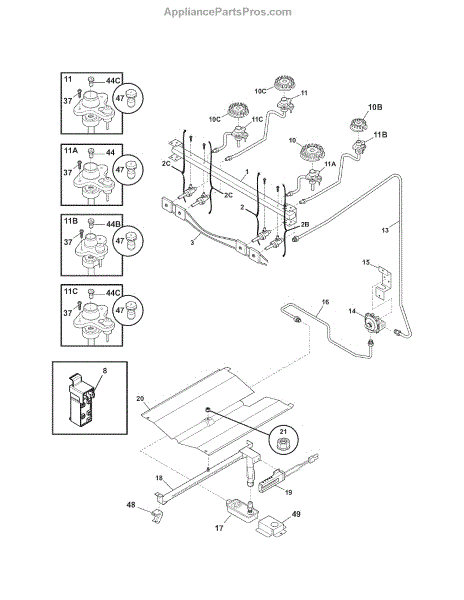 AppliancePartsPros.com

11
44C
37
47

11A
44
37
47

11B
44B
37
47

11C
44C
37
47

8

10C
11
10C
11C
10B
11B
10
11A
2C
1
2C
2
2B
3
13
15
16
14
20
21
18
19
48
17
49