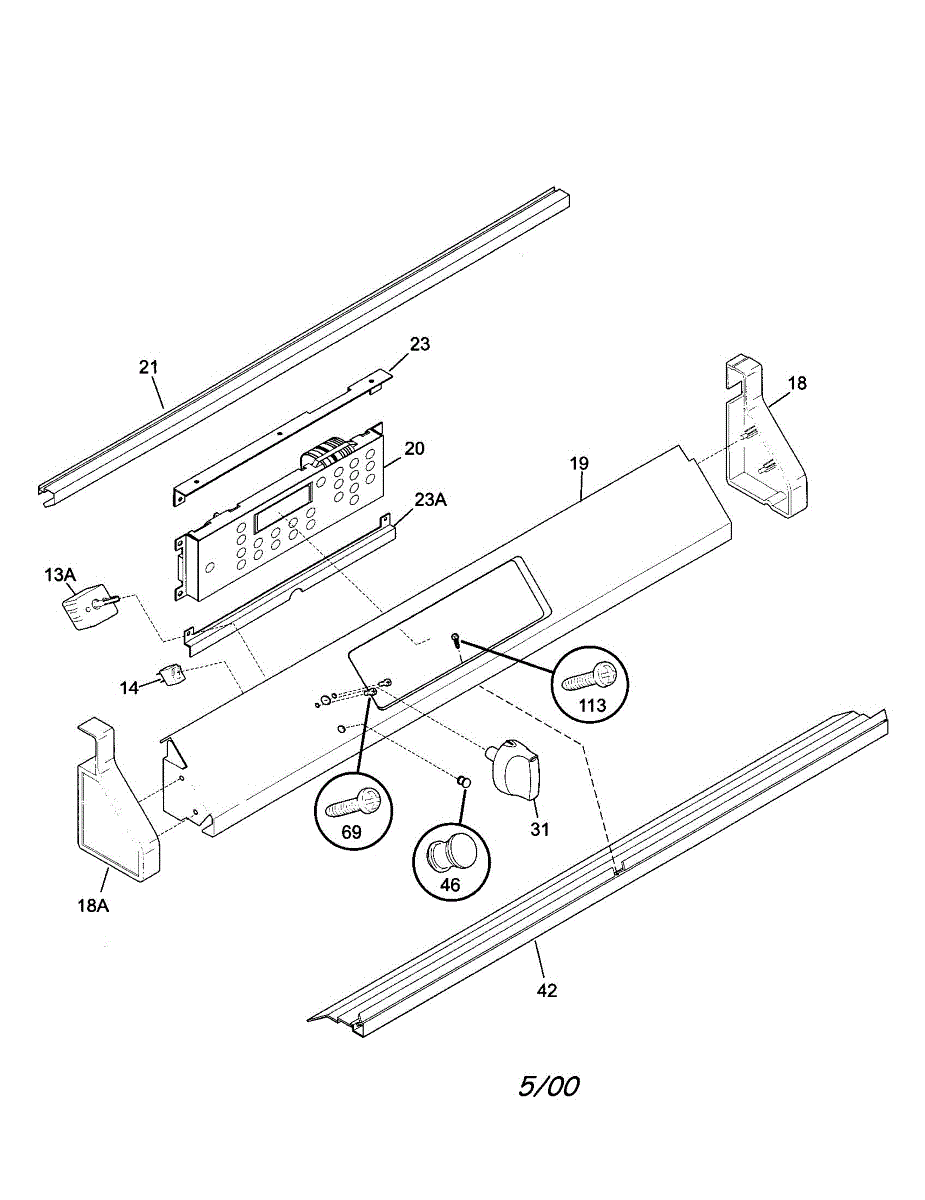 21
23
18
20
19
23A
13A
14
113
69
31
46
18A
42
5/00