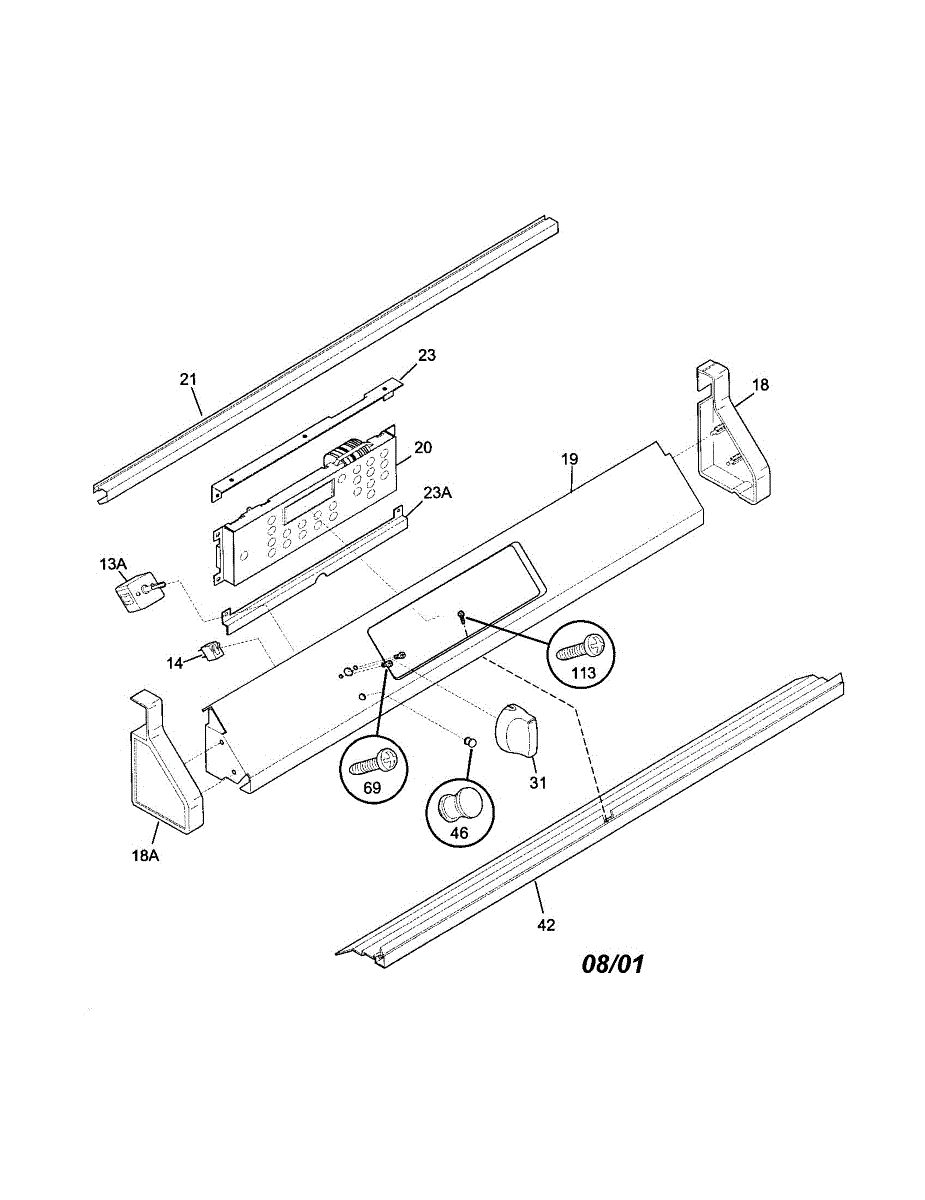 21
23
18
20
19
23A
13A
14
113
69
31
46
18A
42
08/01