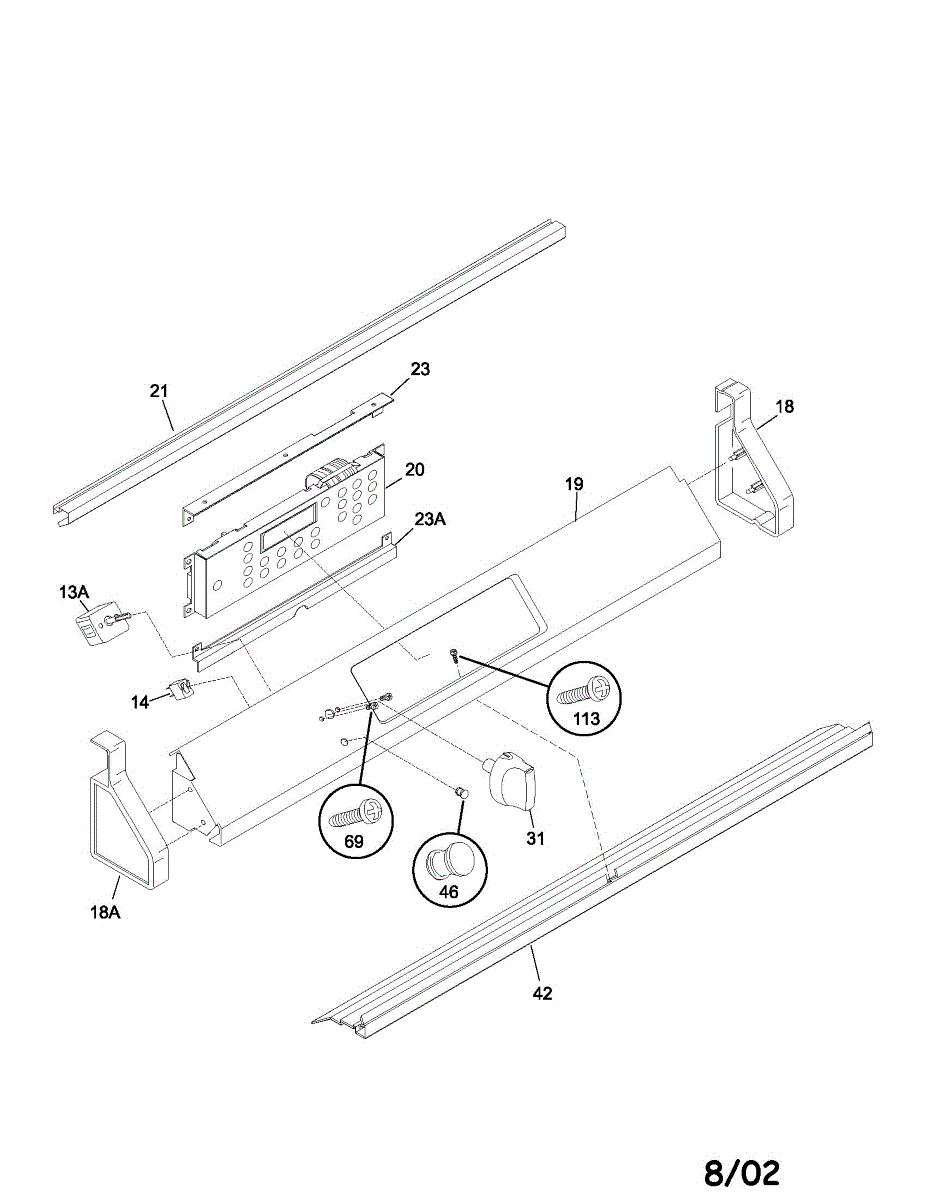 21
23
18
20
19
23A
13A
14
113
69
31
46
18A
42
8/02