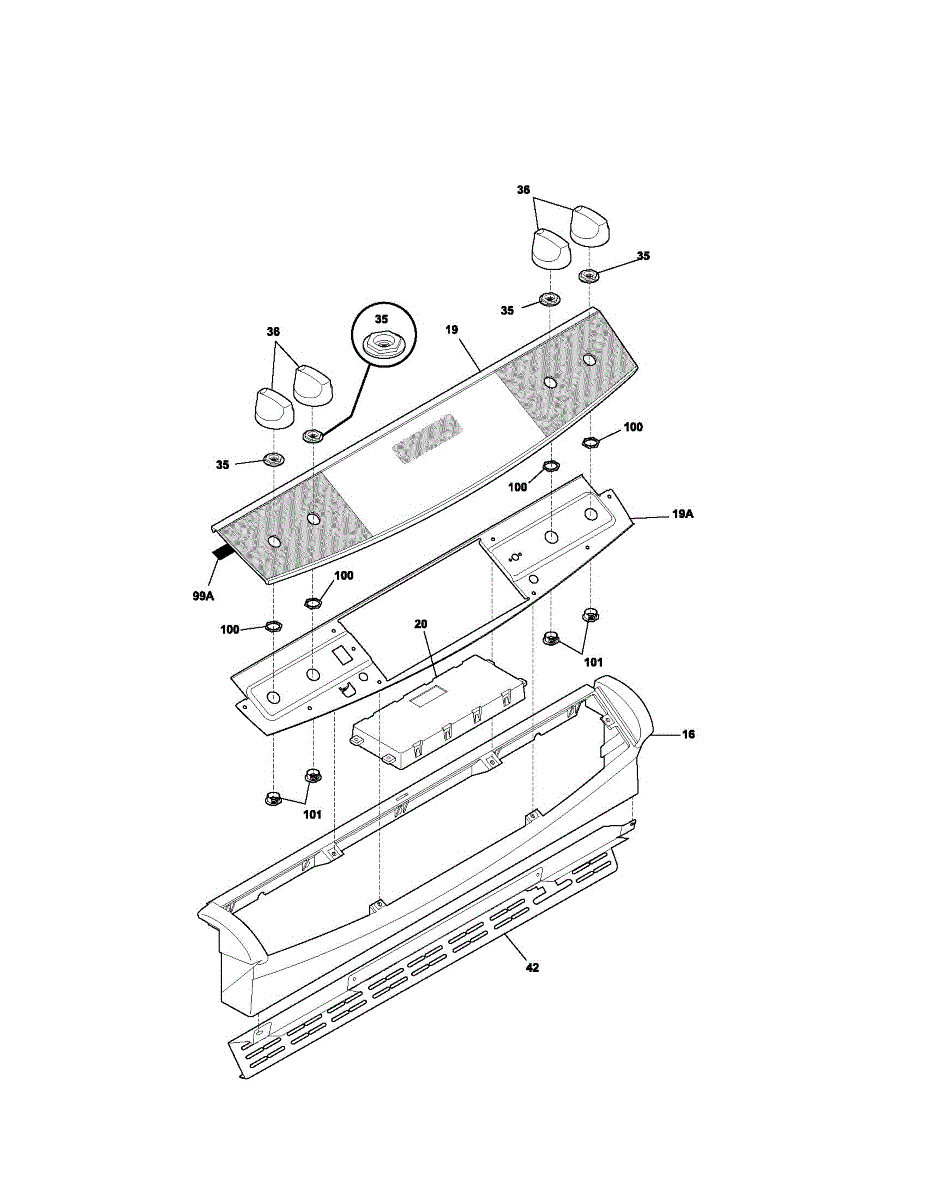 36
35
35
36
35
19
35
100
100
19A
99A
100
100
20
101
16
101
42