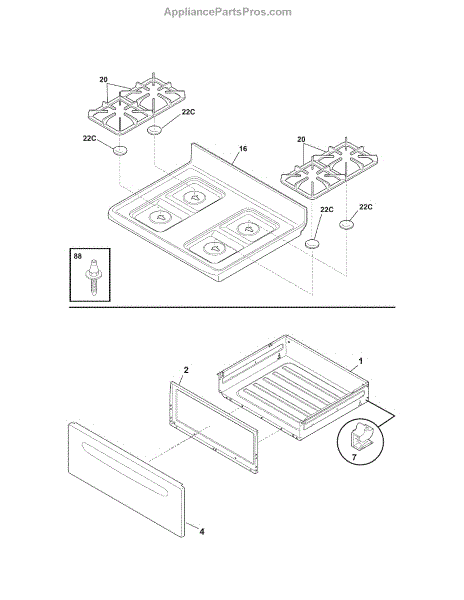 AppliancePartsPros.com

20
22C
22C
16
20
22C
22C
88

2
1
7
4