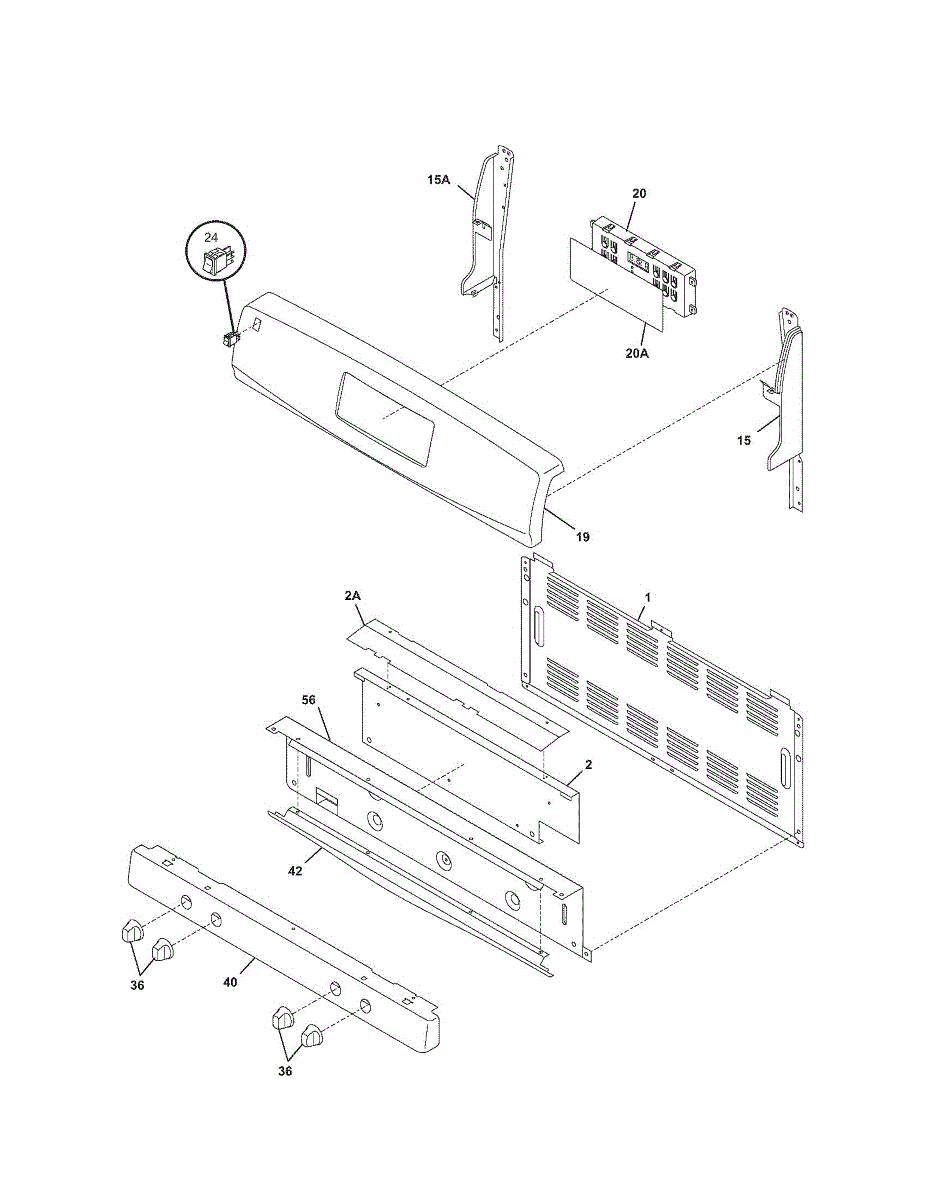 15A
20
24
20A
15
19
2A
1
56
2
42
36
40
36