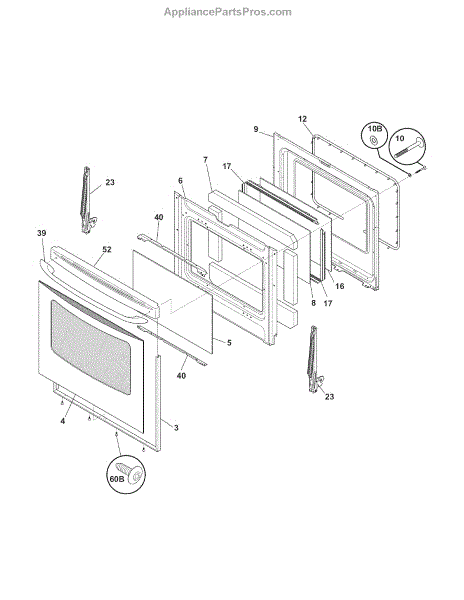 AppliancePartsPros.com

12
9
10B
10
7
17
23
6
40
39
52
16
8
17
5
40
23
4
3
60B