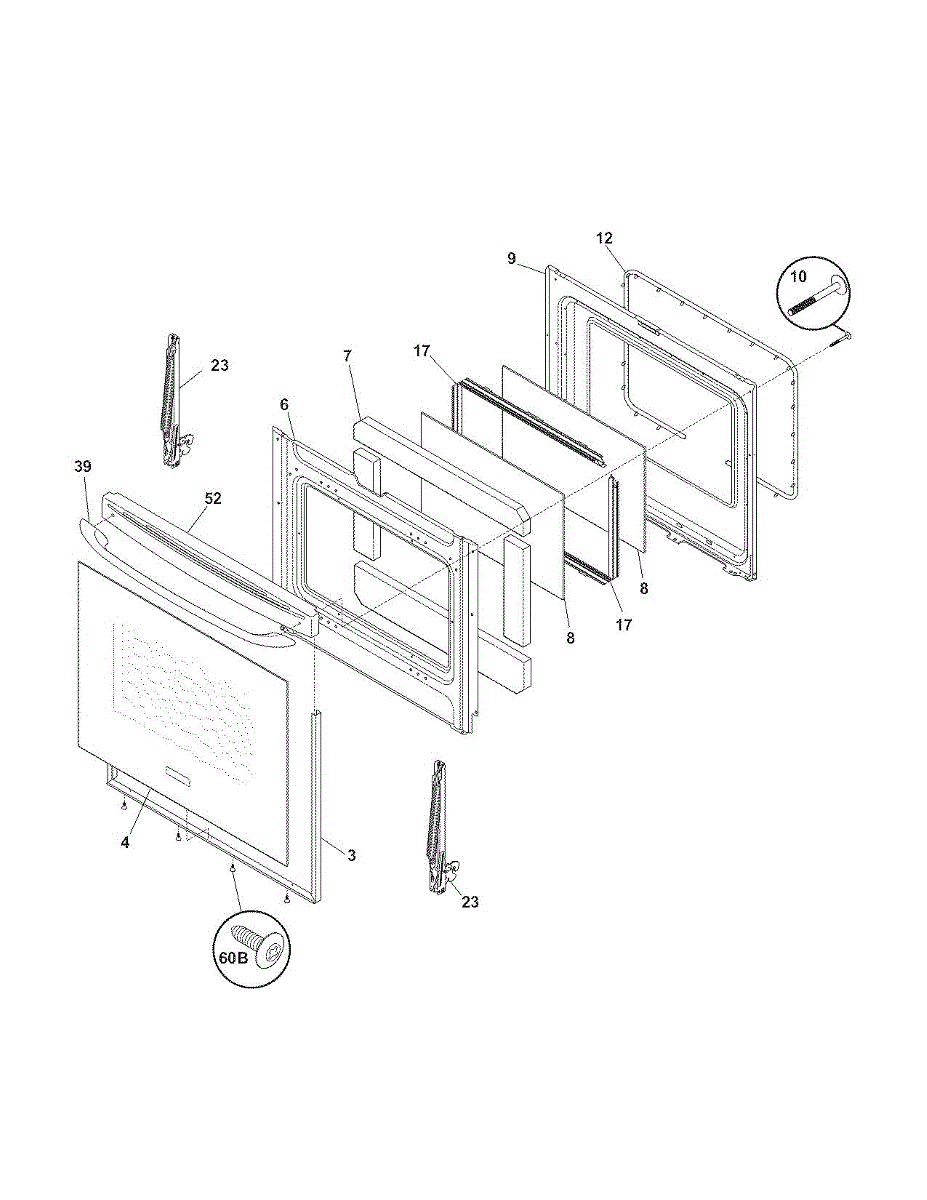 12
9
10
23
7
17
6
39
52
8
8
17
4
3
23
60B