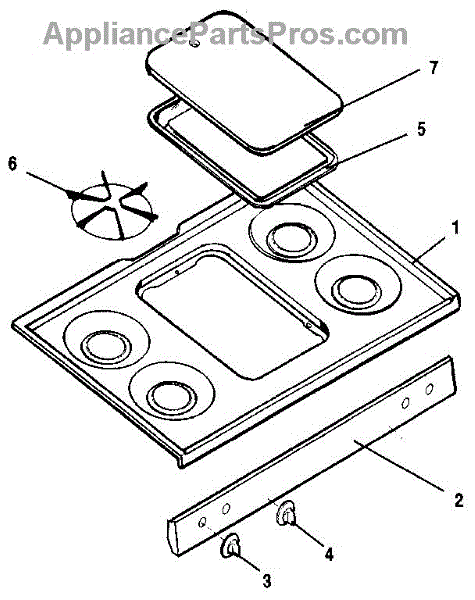 AppliancePartsPros.com

7

5

6

1

2

4

3