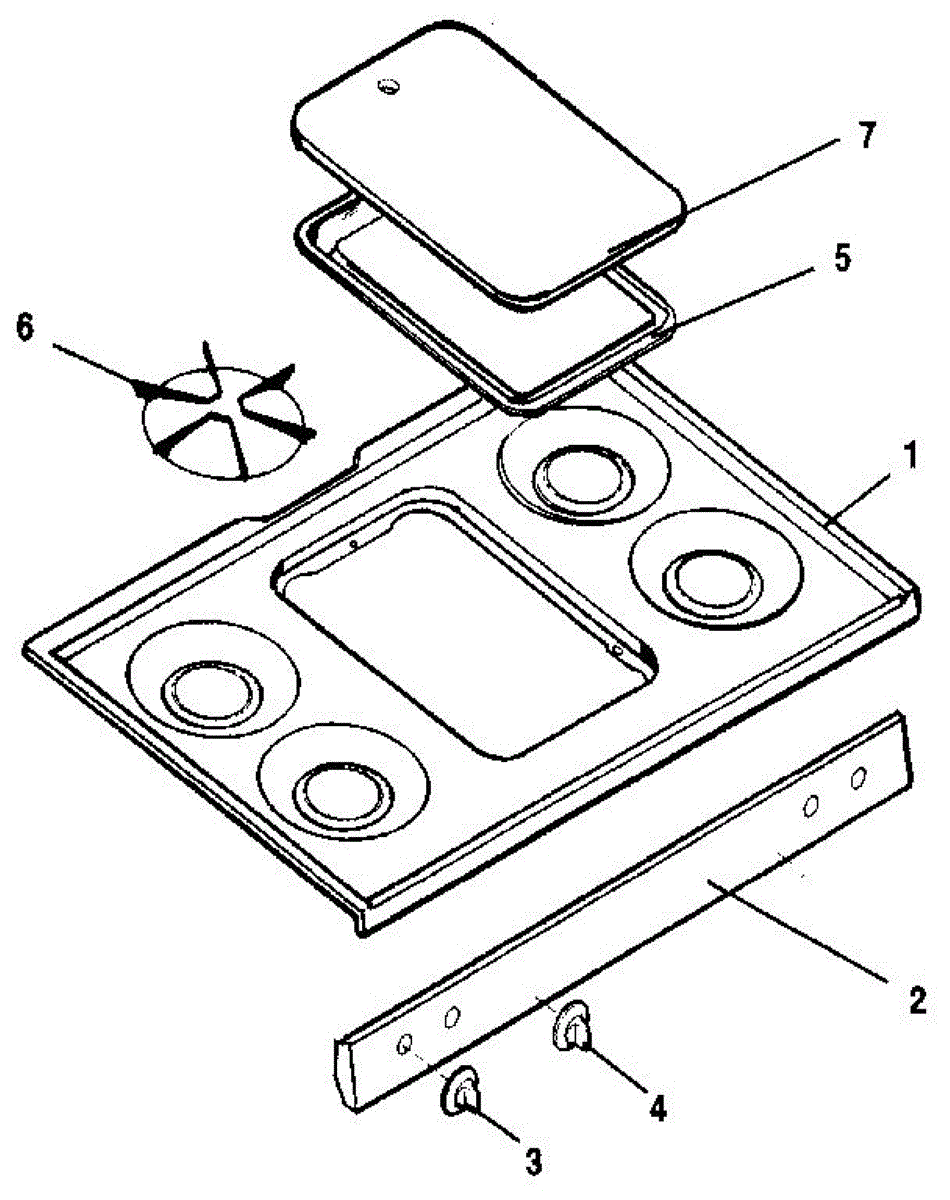 7
5
6
1
2
4
3