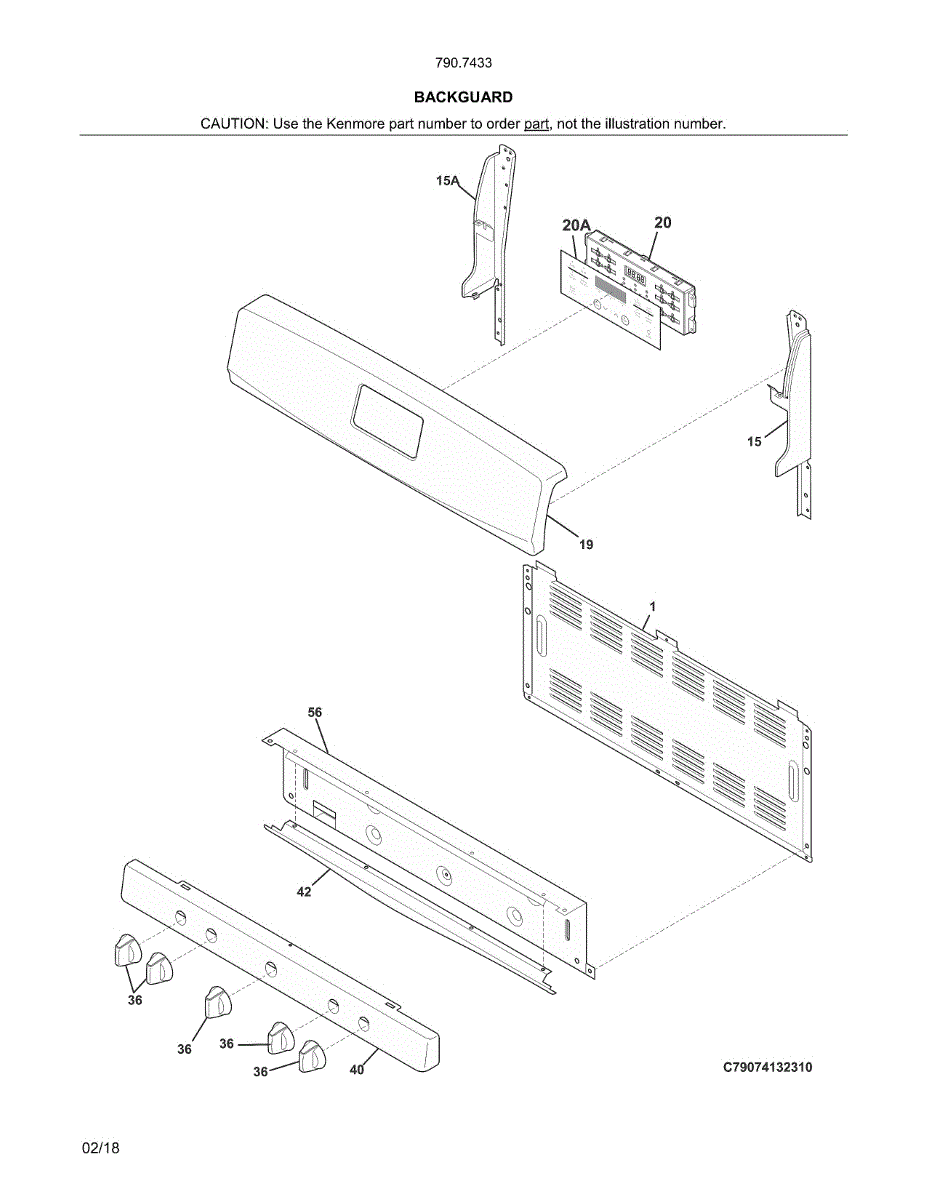 790.7433

BACKGUARD

CAUTION: Use the Kenmore part number to order part, not the illustration number.

15A

20A

20

15

19

1

56

42

36

36

36

36

40

C79074132310

02/18