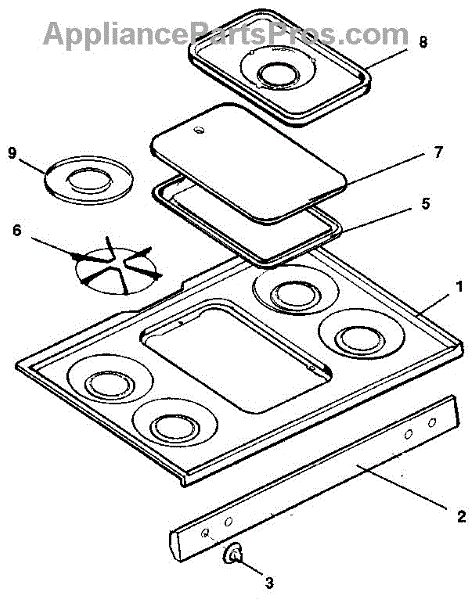 AppliancePartsPros.com

8

9

7

5

6

1

2

3