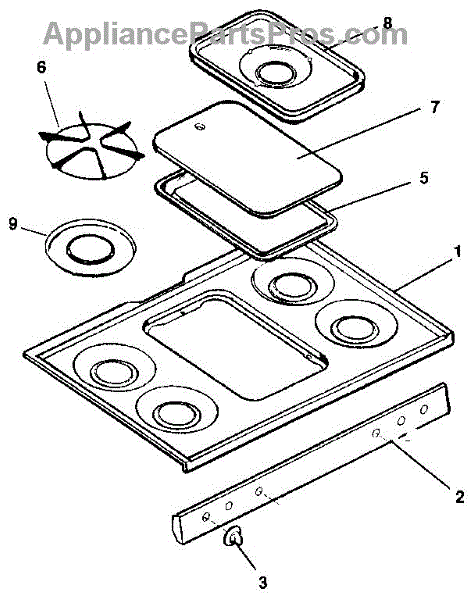 AppliancePartsPros.com

8

6

7

5

9

1

2

3