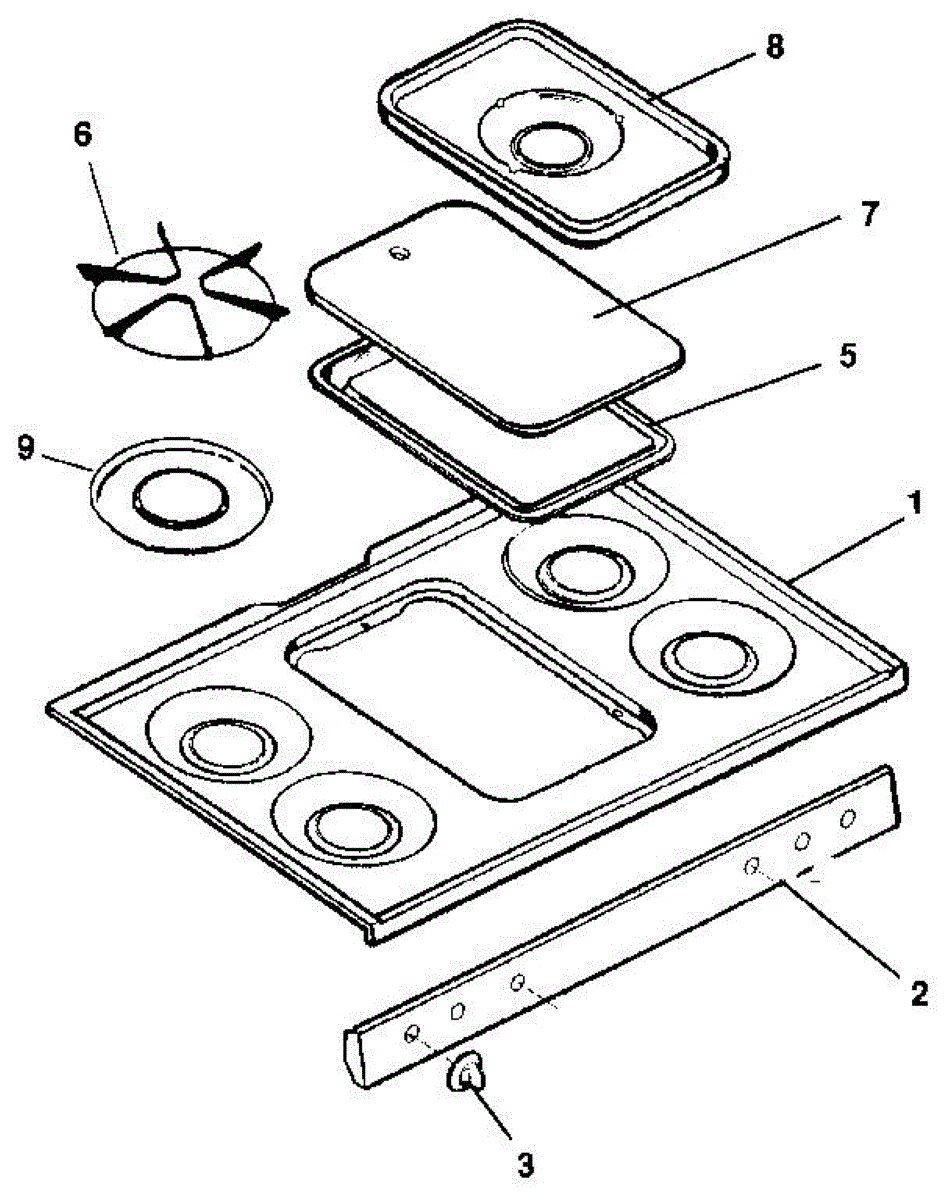 8
6
7
5
9
1
2
3