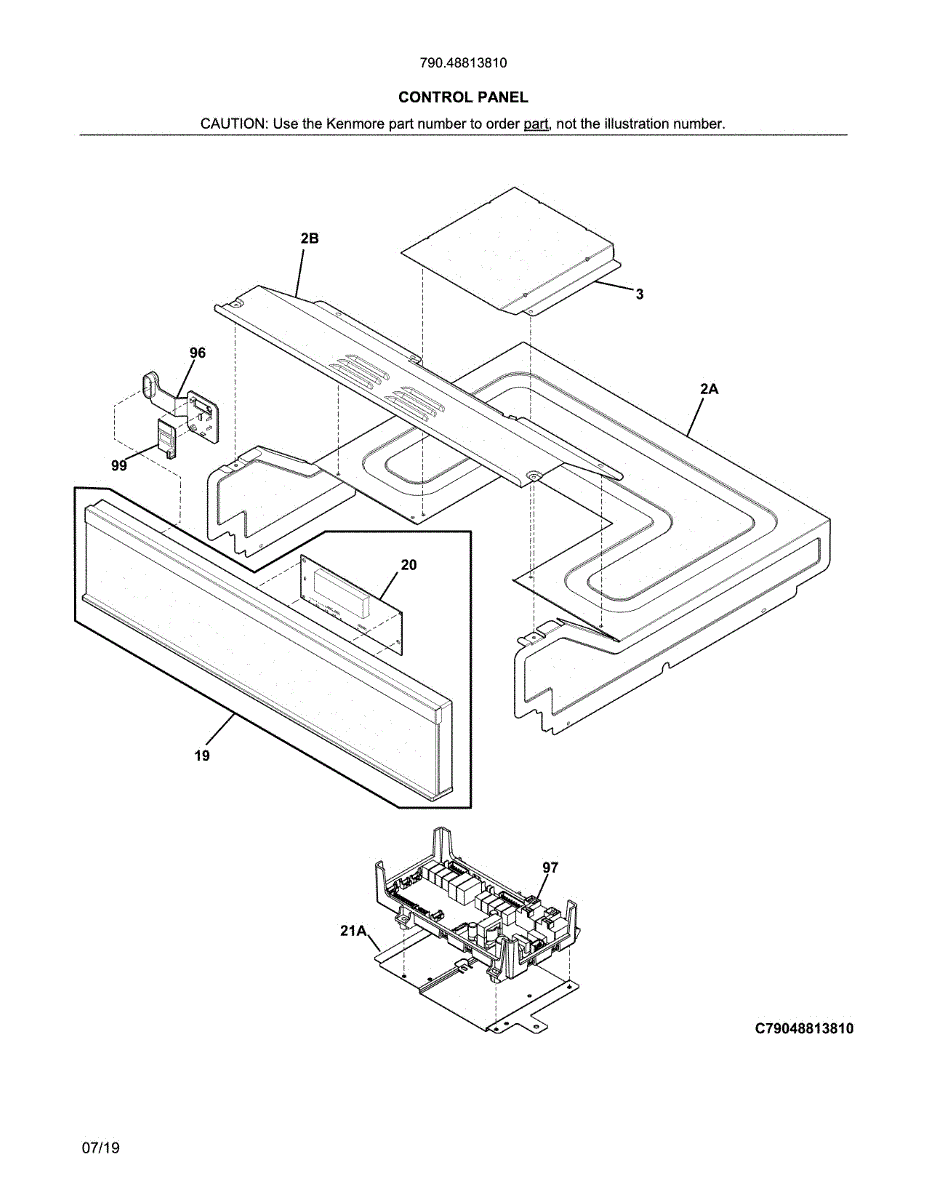 790.48813810

CONTROL PANEL

CAUTION: Use the Kenmore part number to order part, not the illustration number.

2B

3

96

2A

99

20

19

97

21A

C79048813810

07/19