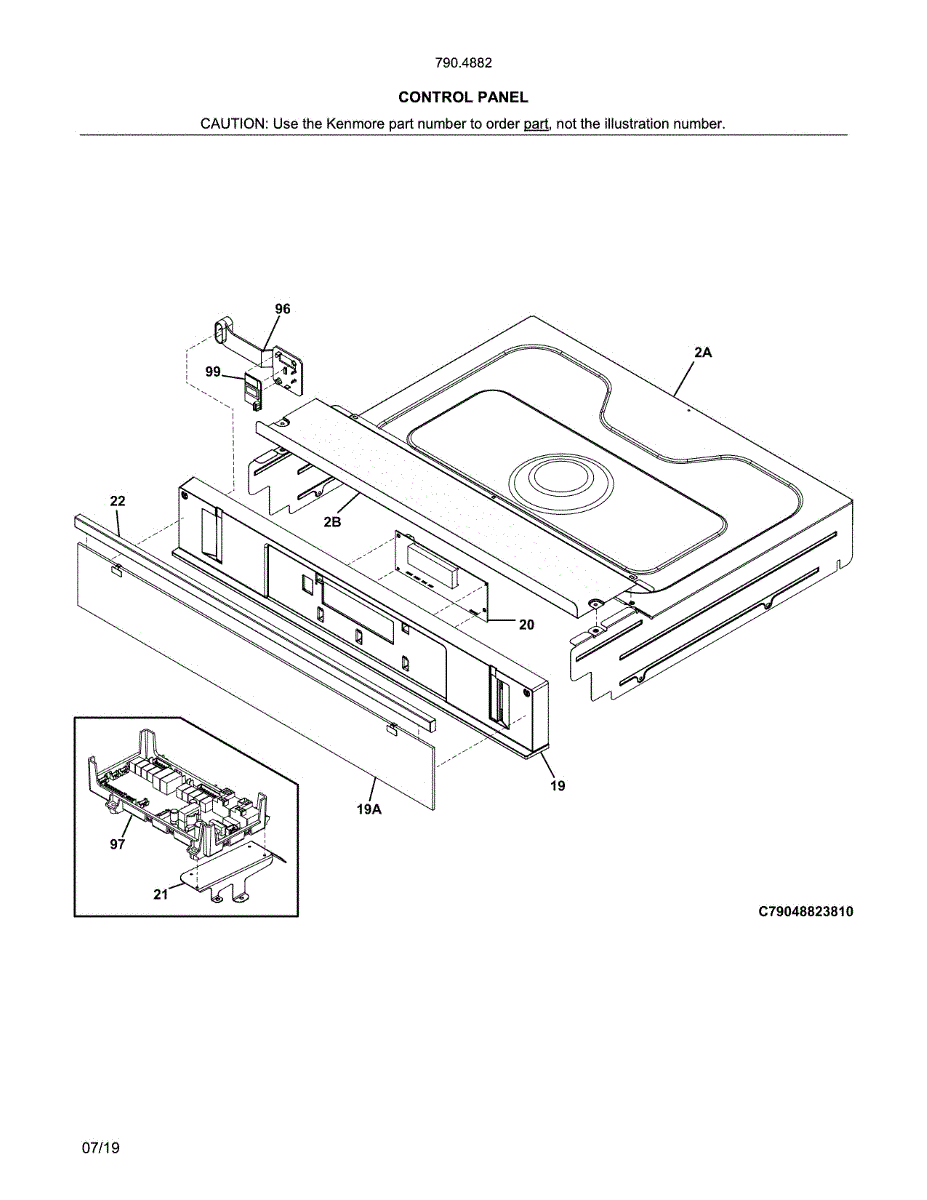 790.4882

CONTROL PANEL

CAUTION: Use the Kenmore part number to order part, not the illustration number.

96

99

2A

22

2B

20

19

19A

97

21

C79048823810

07/19