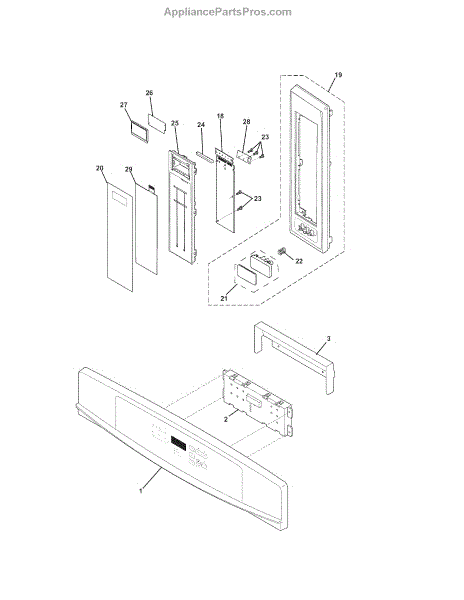 AppliancePartsPros.com

19
26
27
25
24
18
28
23
20
29
23
22
21
3
2
1