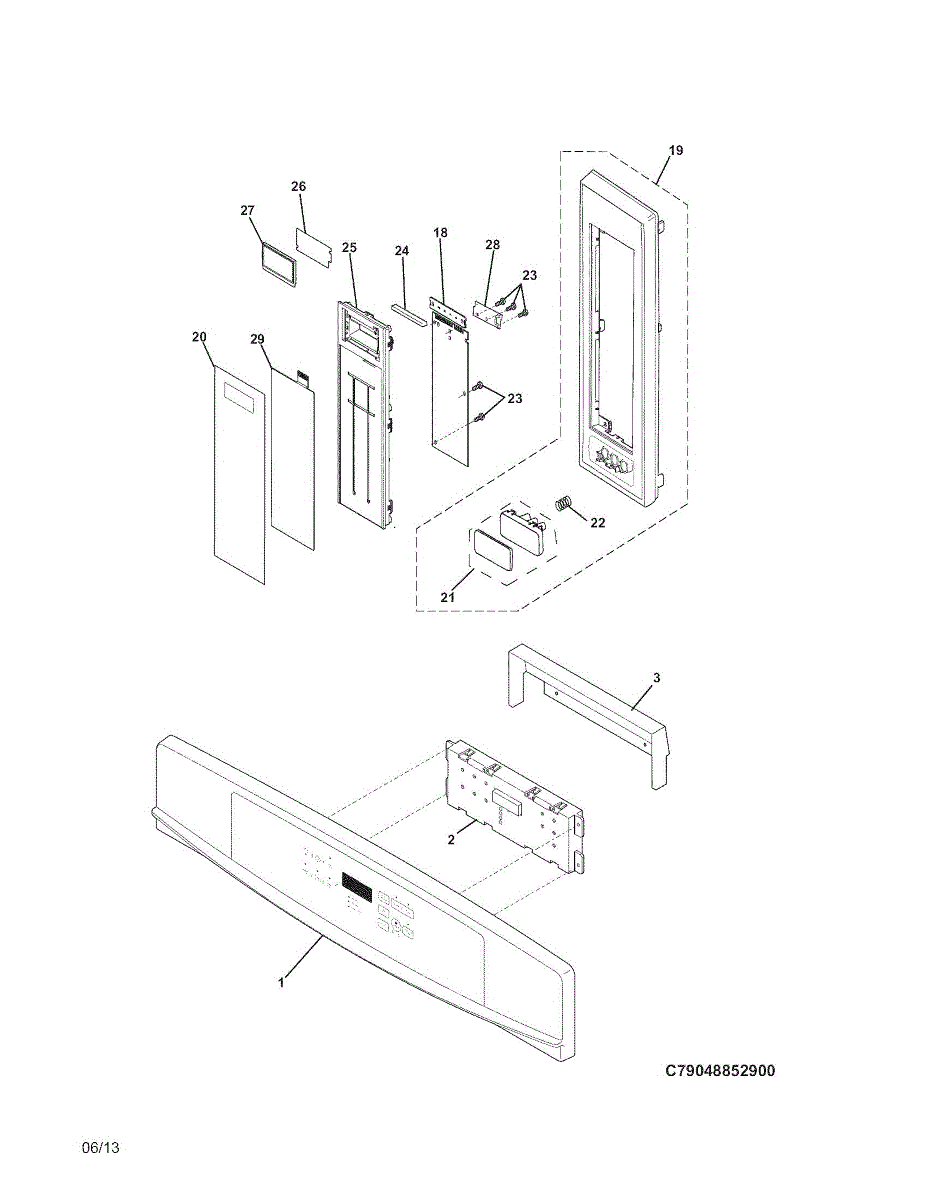 19

26

27

25

24

18

28

23

20

29

23

22

21

3

2

1

C79048852900

06/13