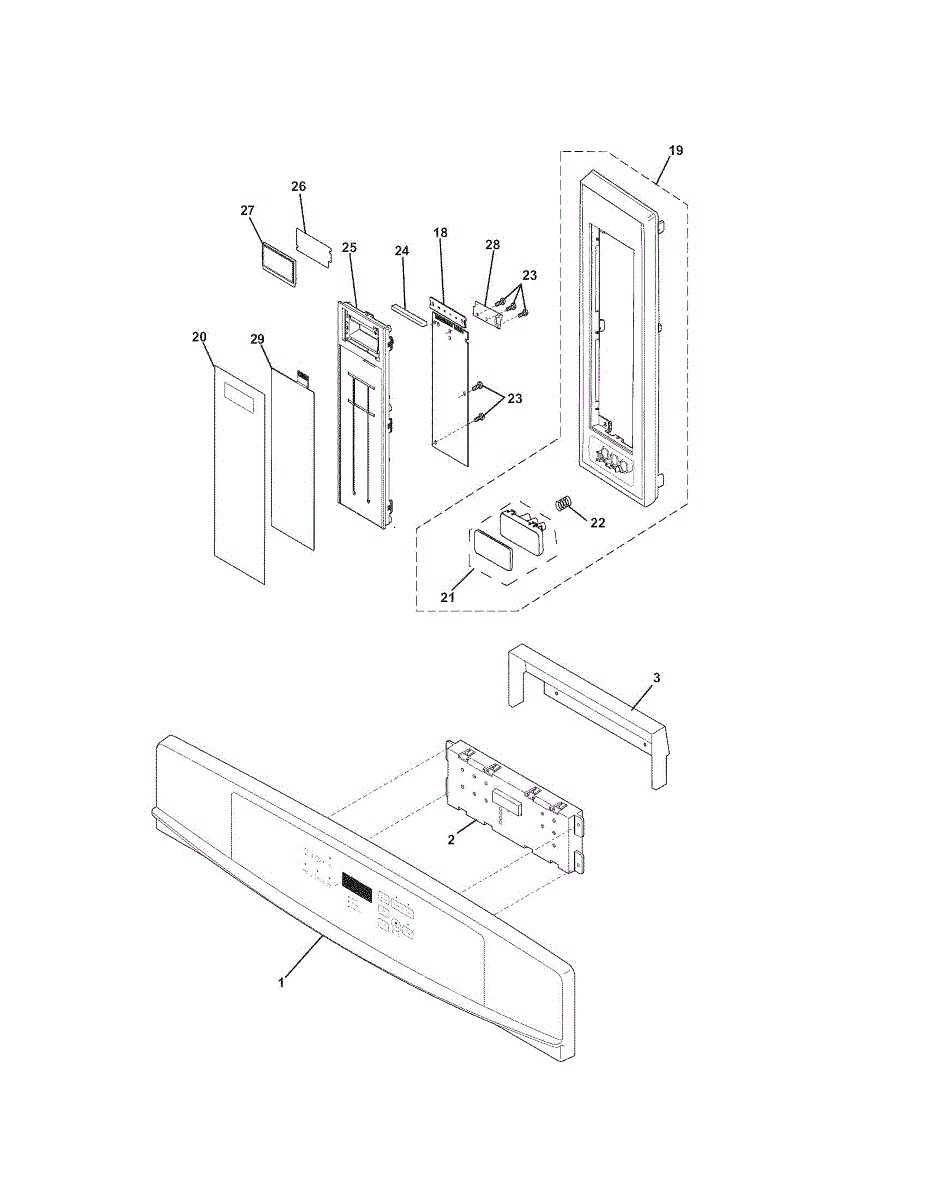 19
26
27
25
24
18
28
23
20
29
23
22
21
3
2
1