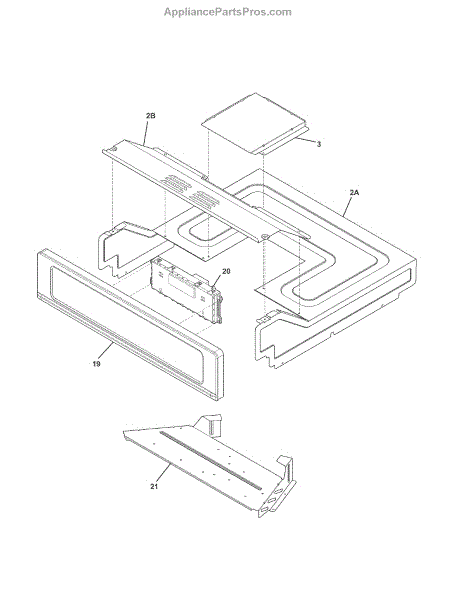 AppliancePartsPros.com

2B

3

2A

20

19

21