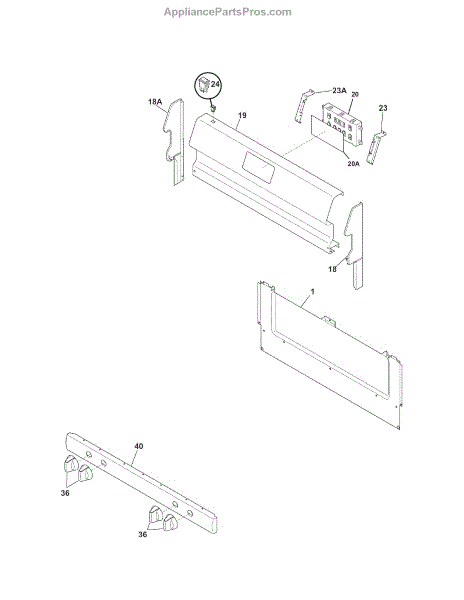 AppliancePartsPros.com

24

18A

19

23A

20

23

20A

18

1

40

36

36