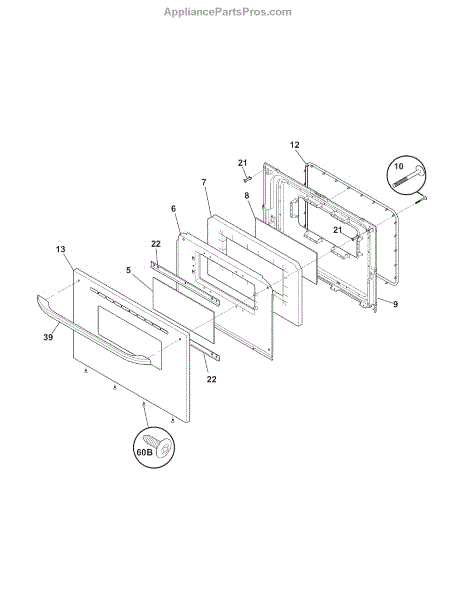 AppliancePartsPros.com

12
21
10
7
8
6
21
22
13
5
9
39
22
60B