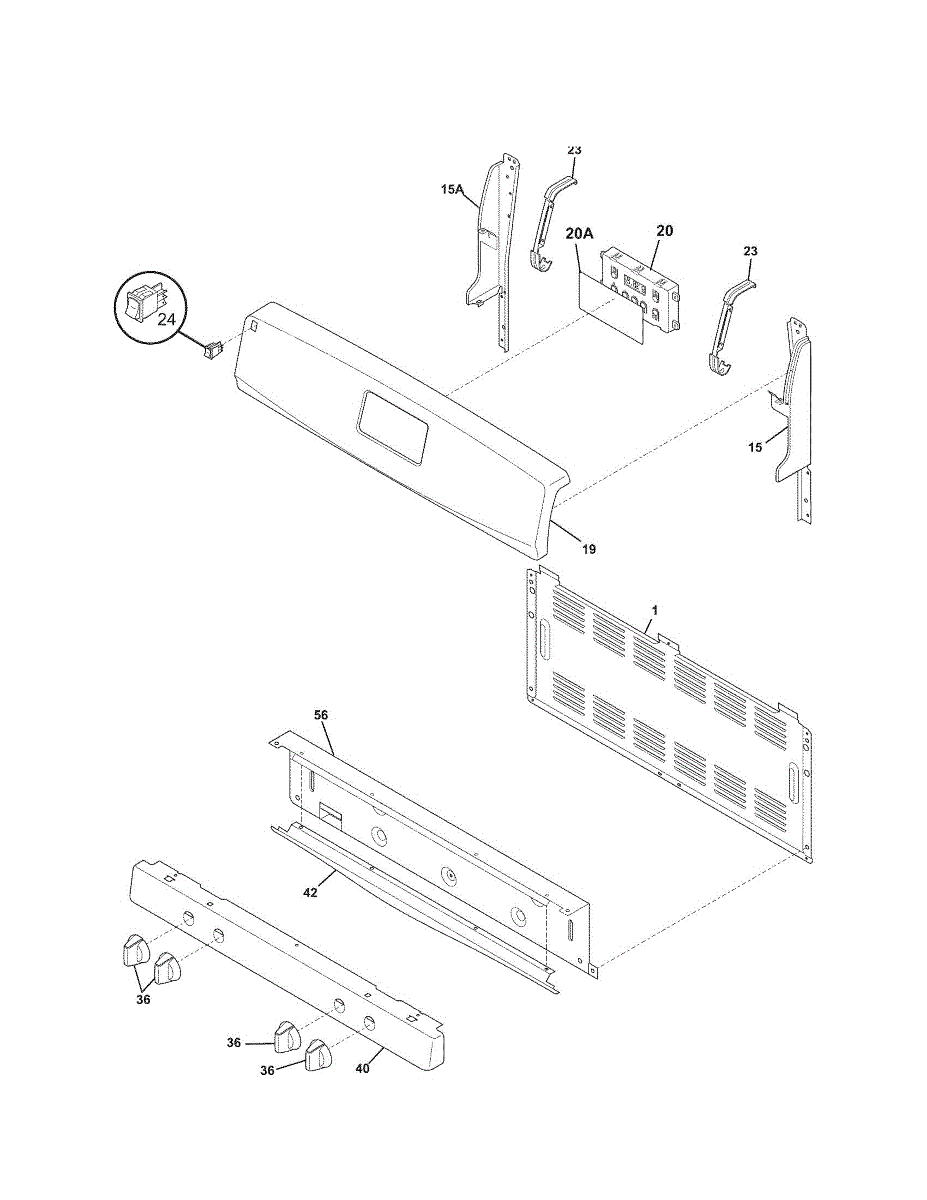 23
15A
20A
20
23
24
15
19
1
56
42
36
36
36
40