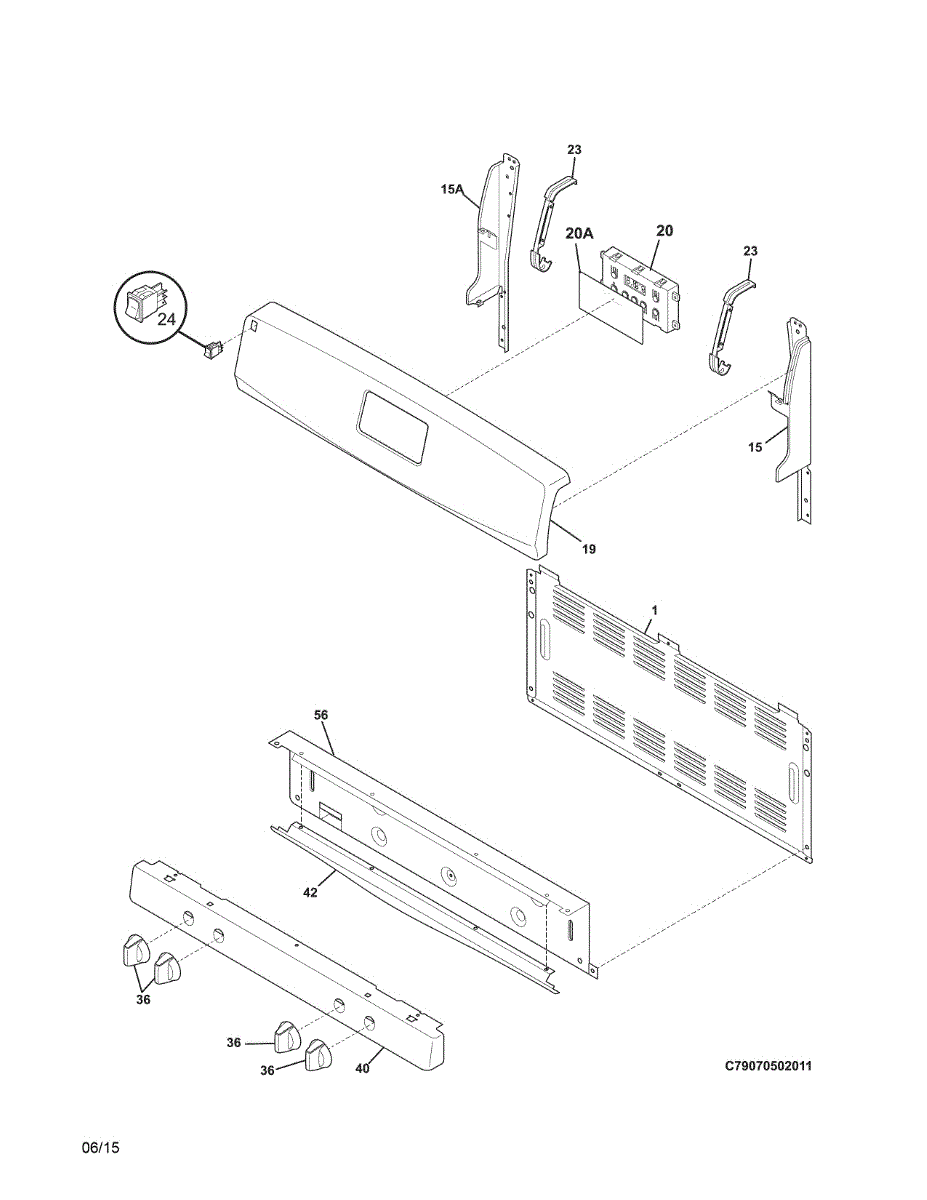 23
15A
20A
20
23
24
15
19
1
56
42
36
36
36
40
C79070502011
06/15