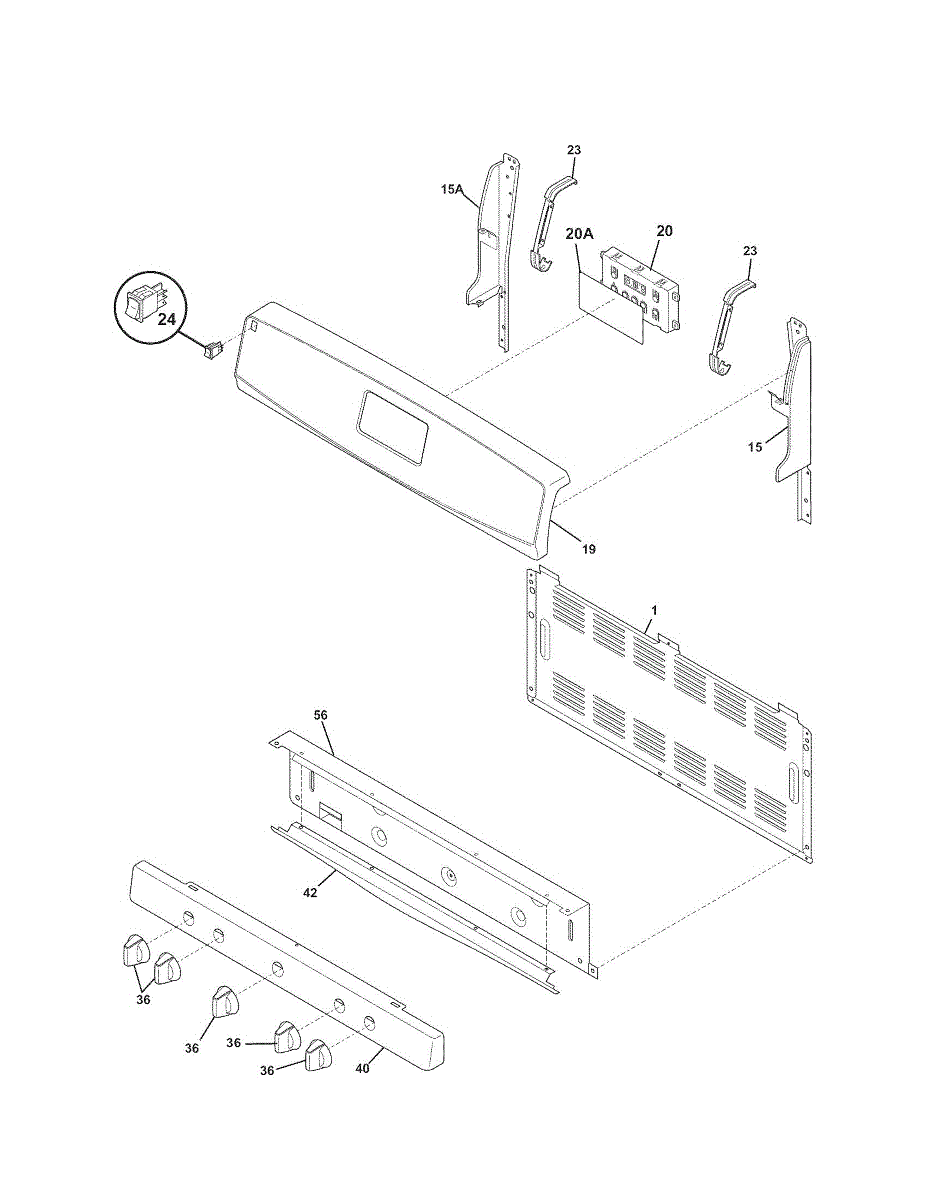 23
15A
20A
20
23
24
15
19
1
56
42
36
36
36
36
40