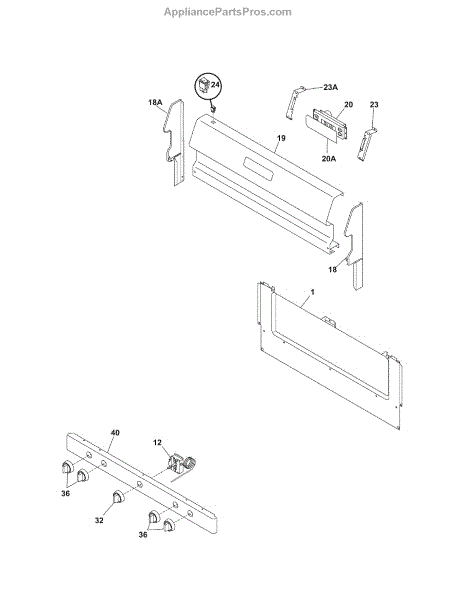 AppliancePartsPros.com

24
23A
18A
20
23
19
20A
18
1
40
12
36
32
36