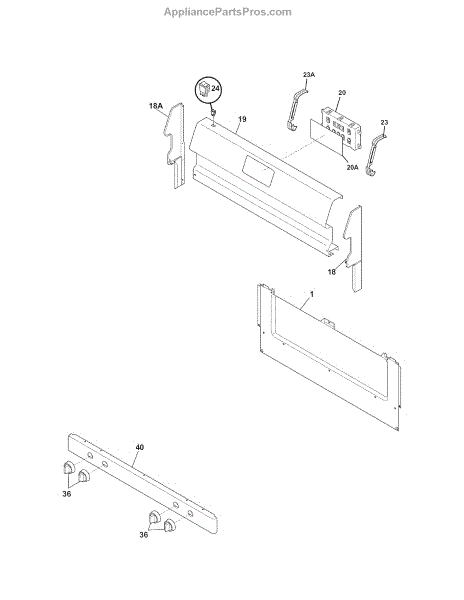 AppliancePartsPros.com

24

23A

20

18A

19

23

20A

18

1

40

36

36