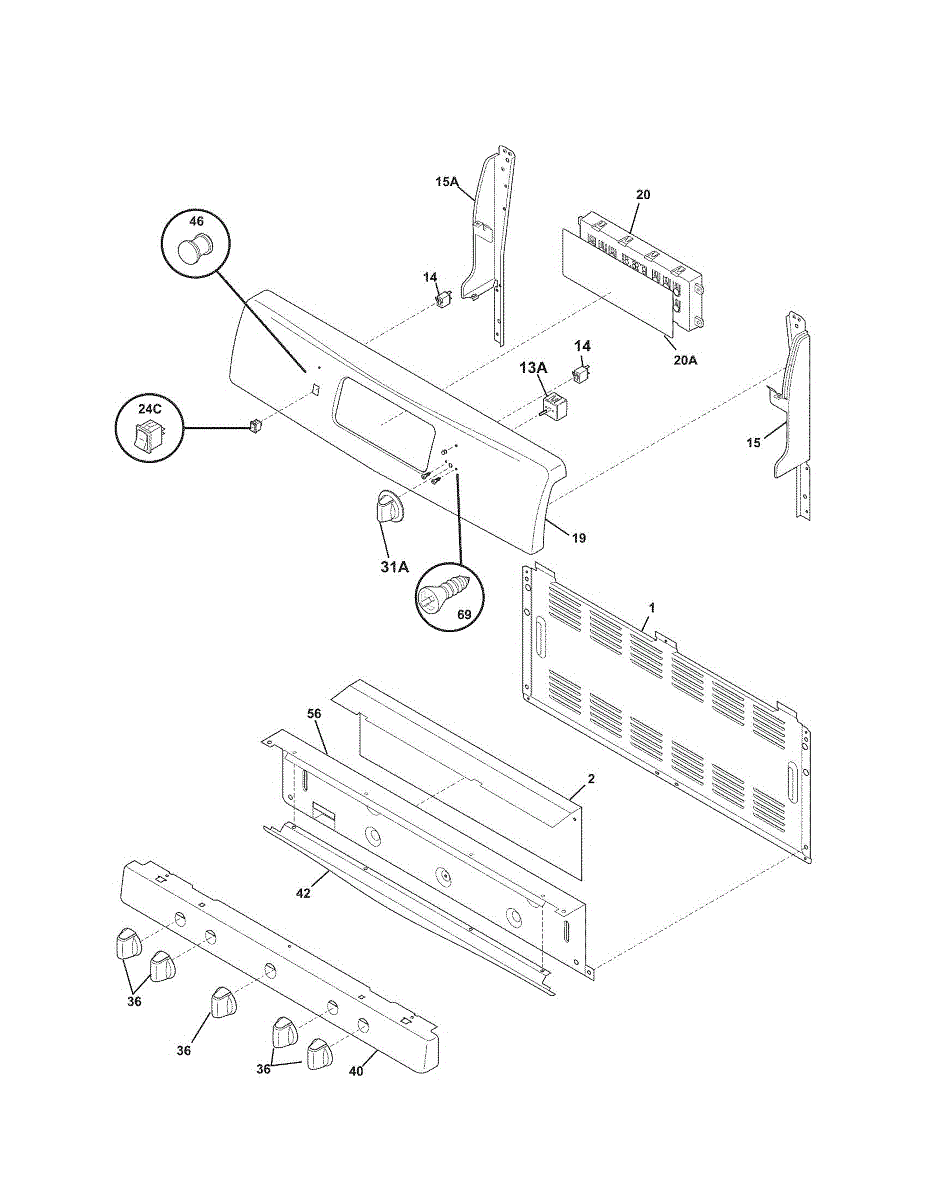 15A
20
46
14
20A
14
13A
24C
15
19
31A
69
1
56
2
42
36
36
36
40