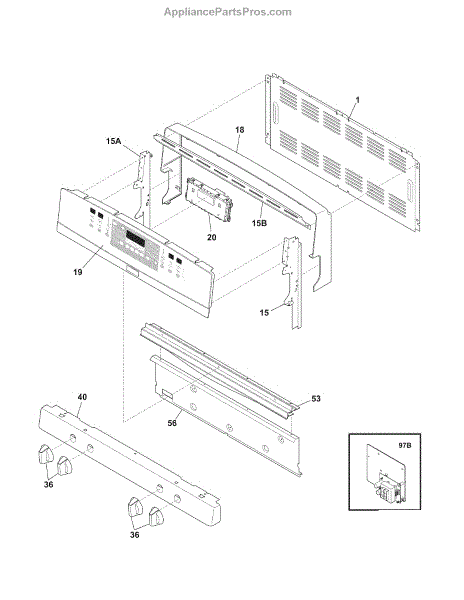 AppliancePartsPros.com

1
18
15A
15B
20
19
15
53
56
40
97B
36
36