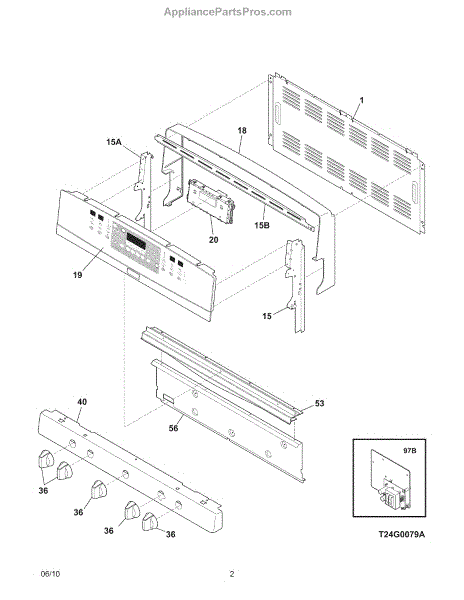 AppliancePartsPros.com

1

18

15A

20

15B

19

15

53

40

56

97B

36

36

36

36

T24G0079A

06/10

2