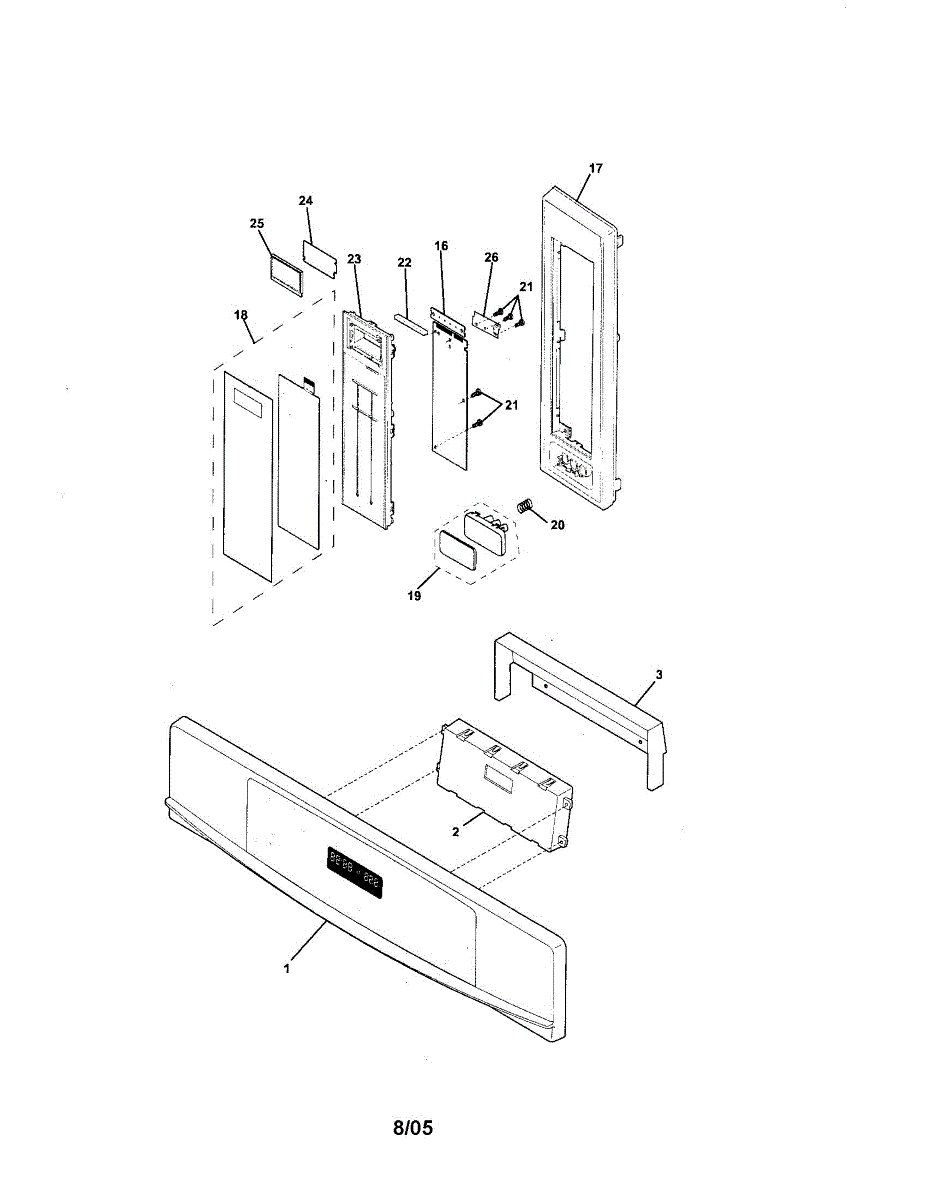 17
24
25
23
22
16
26
21
18
21
20
19
3
2
1
8/05