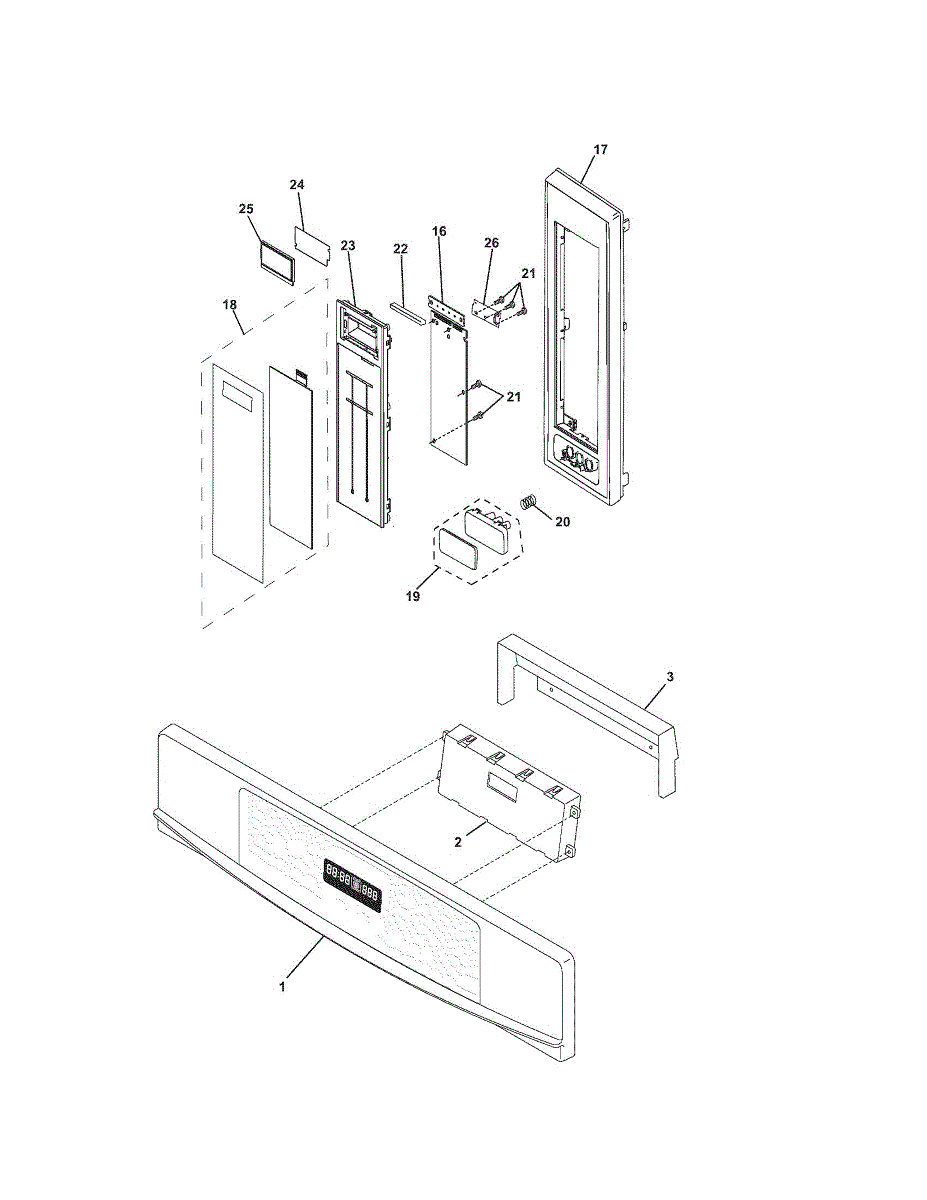 17
24
25
23
22
16
26
21
18
21
20
19
3
2
1