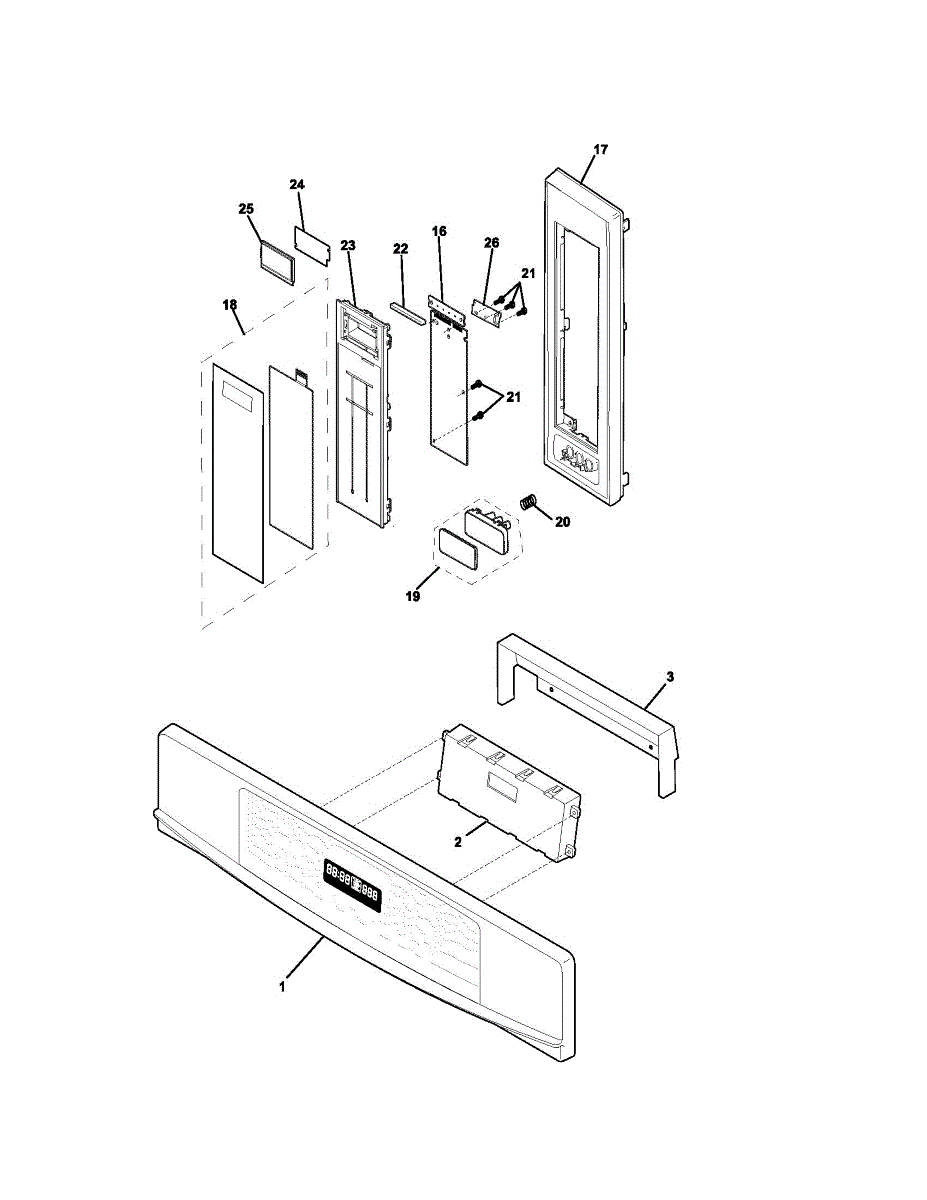 17
24
25
23
22
16
26
21
18
21
20
19
3
2
1