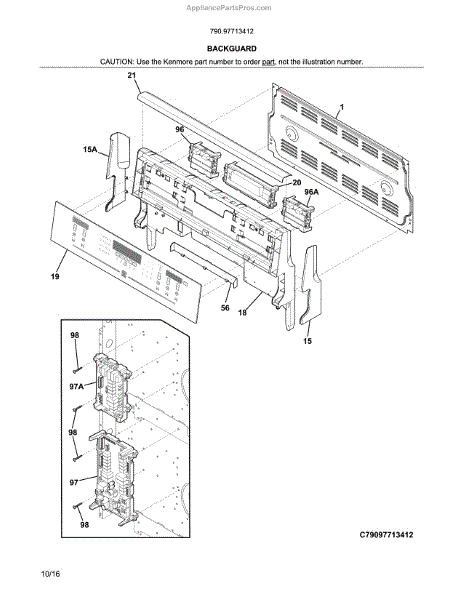 AppliancePartsPros.com

790.97713412

BACKGUARD

CAUTION: Use the Kenmore part number to order part, not the illustration number.

21

1

96

15A

20

96A

19

56

18

15

98

97A

98

97

98

C79097713412

10/16