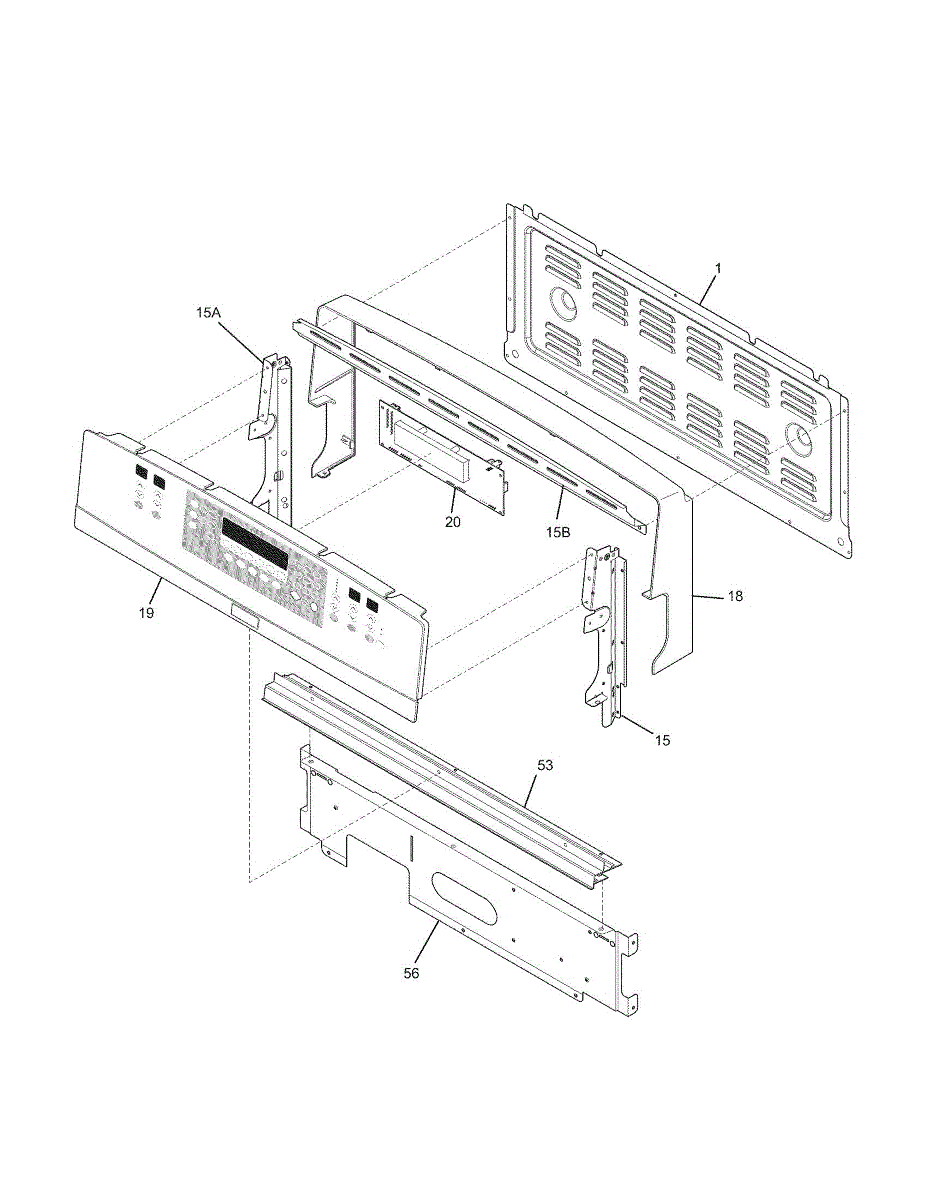 1
15A
20
15B
18
19
15
53
56