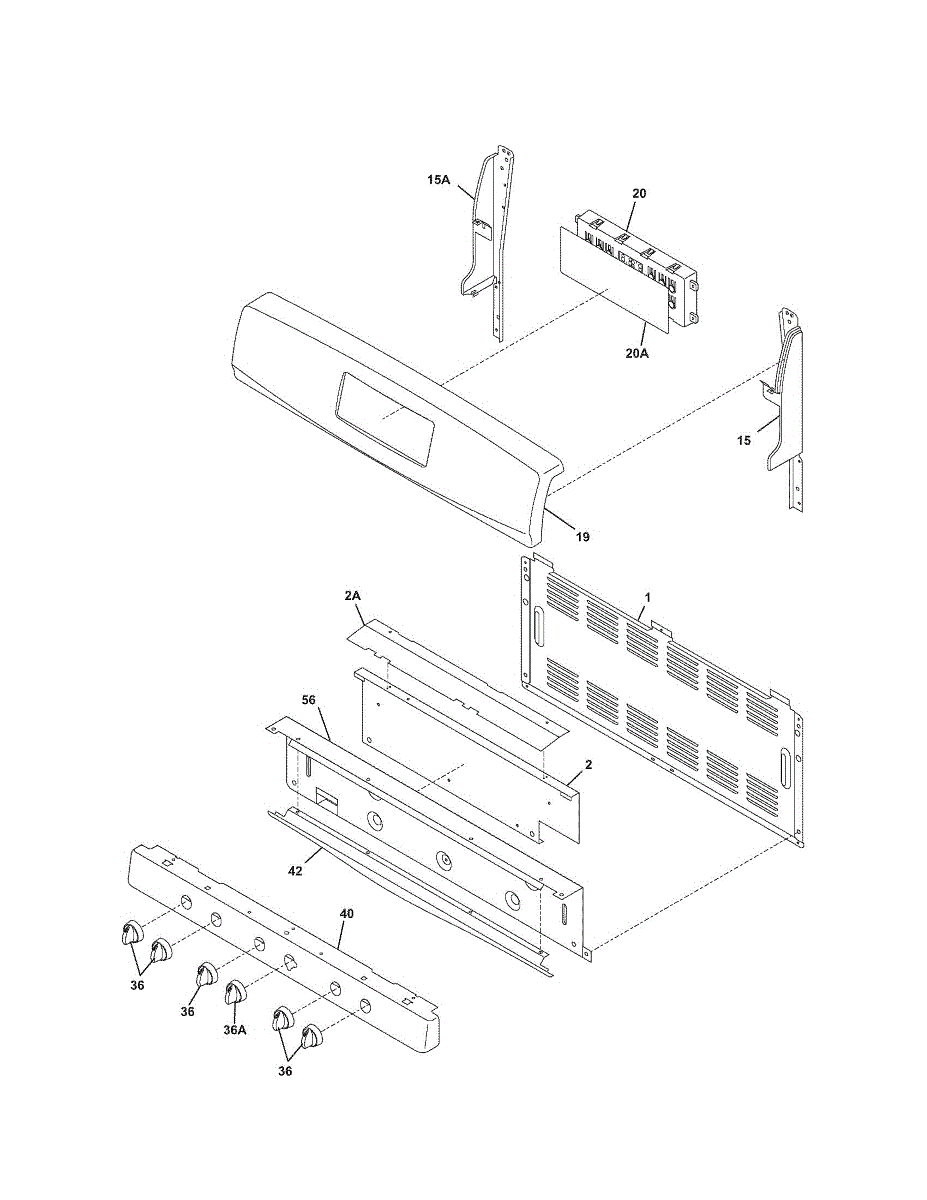 15A
20
20A
15
19
2A
1
56
2
42
40
36
36
36A
36