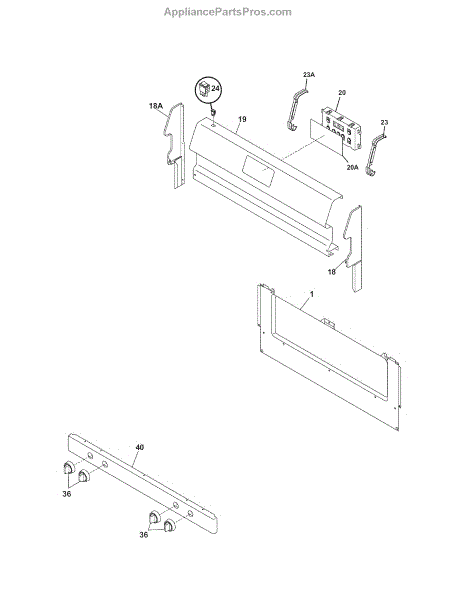 AppliancePartsPros.com

24
23A
20
18A
19
23
20A
18
1
40
36
36