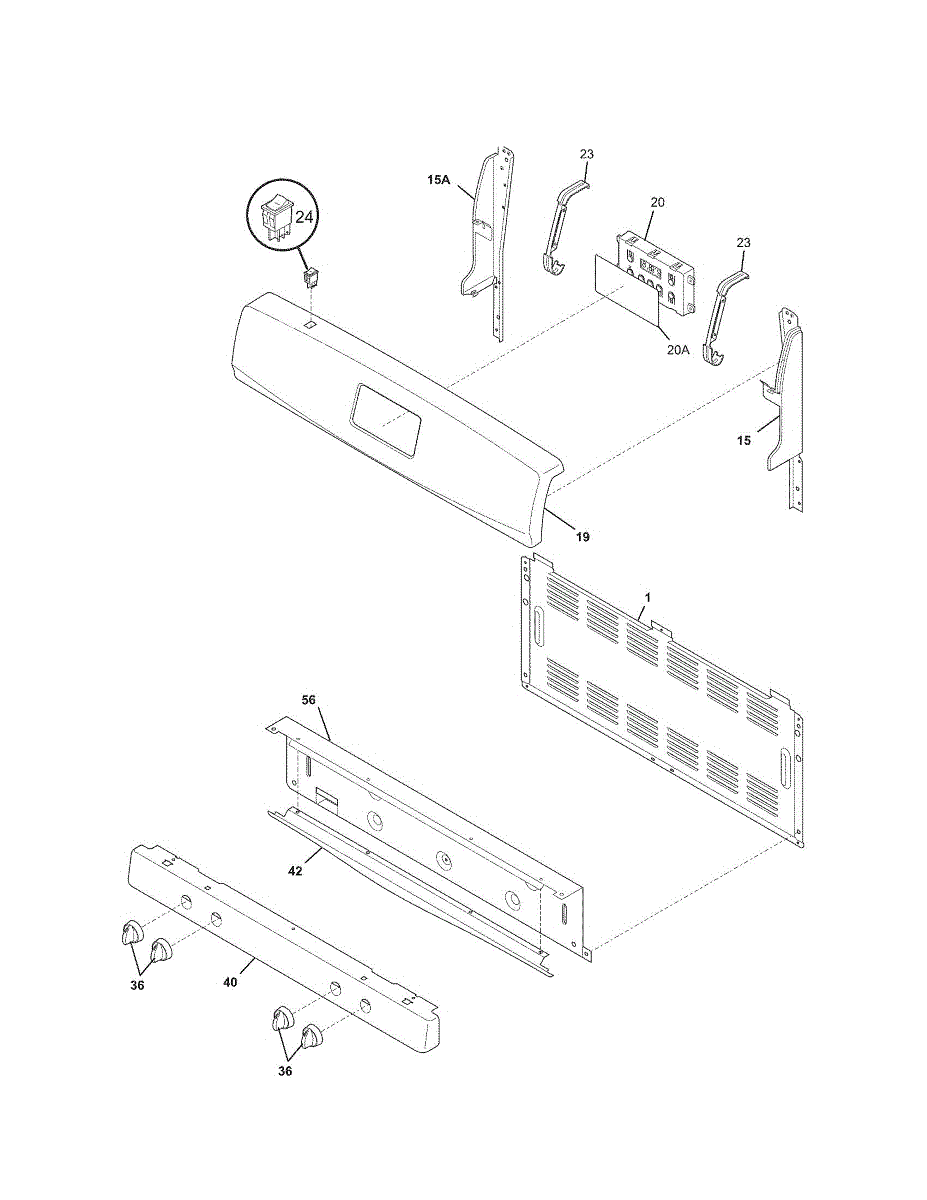 24
15A
23
20
23
20A
15
19
1
56
42
40
36
36