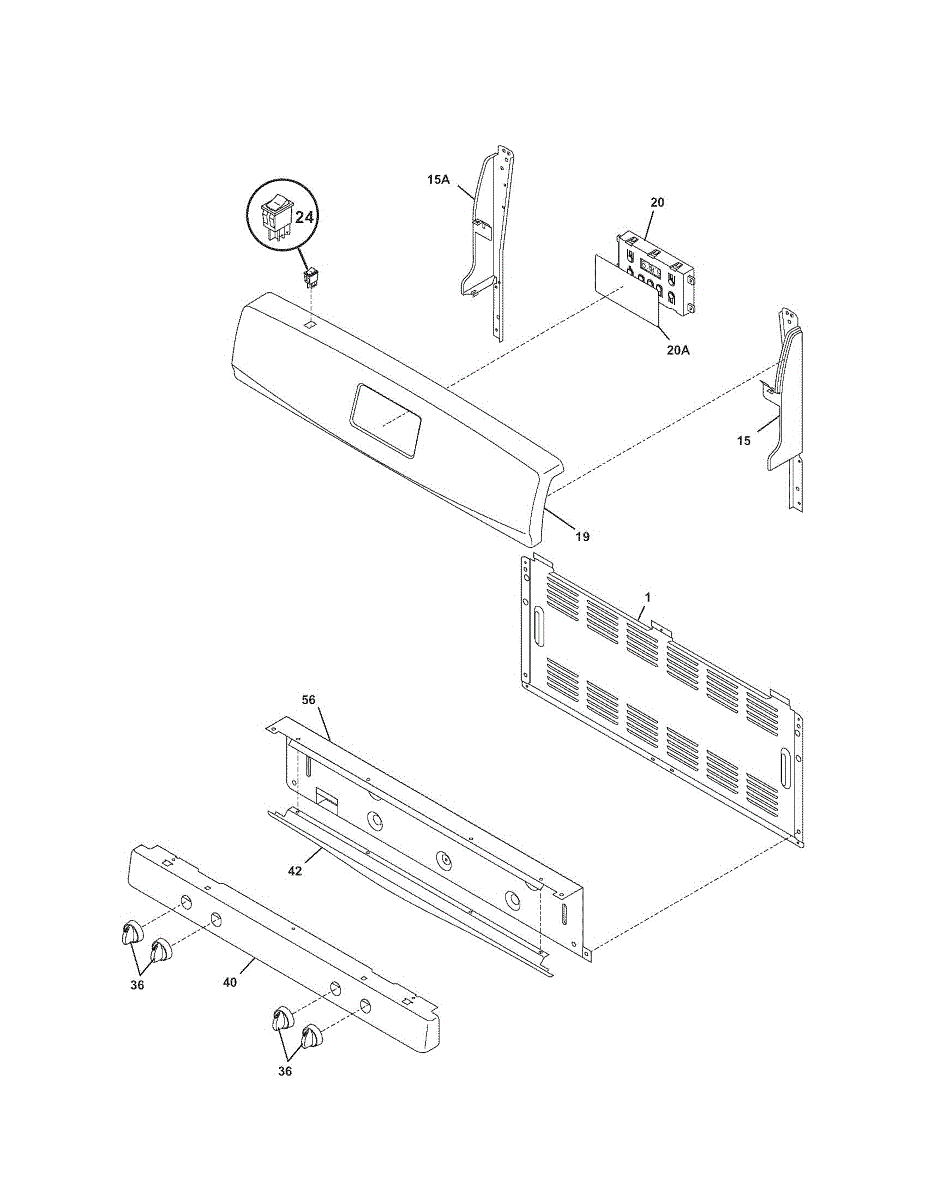 24
15A
20
20A
15
19
1
56
42
40
36
36