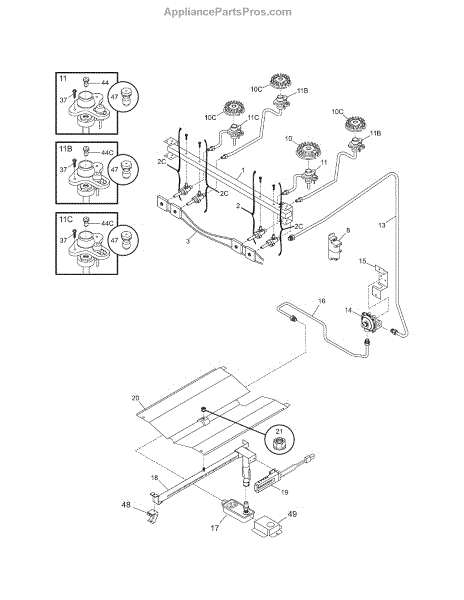 AppliancePartsPros.com

11
44
37
47

11B
44C
37
47

11C
44C
37
47

10C
11B
10C
11C
10C
11B
10
11
2C
1
2C
2
2C
3
8
13
15
16
14
20
21
18
19
48
17
49