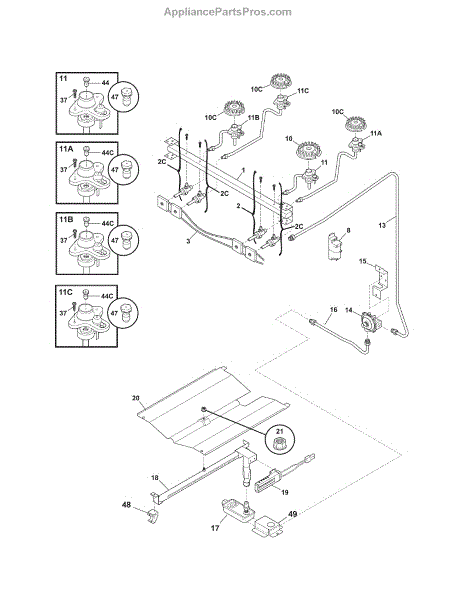 AppliancePartsPros.com

11
44
37
47

11A
44C
37
47

11B
44C
37
47

11C
44C
37
47

10C
11C
10C
11B
10C
11A
10
11
2C
1
2C
2
2C
3
13
8
15
16
14
20
21
18
19
48
17
49