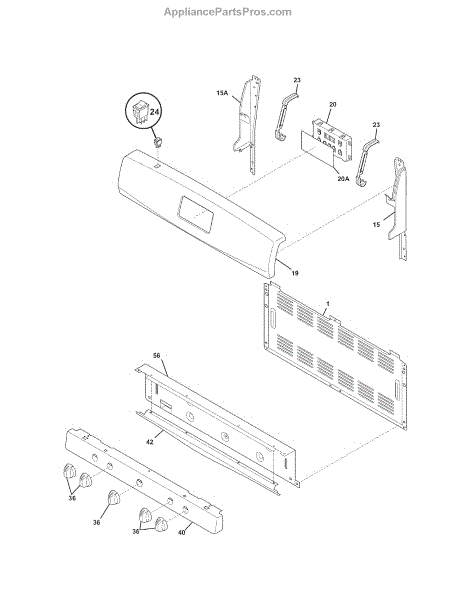 AppliancePartsPros.com

24
15A
23
20
23
20A
15
19
1
56
42
36
36
36
40