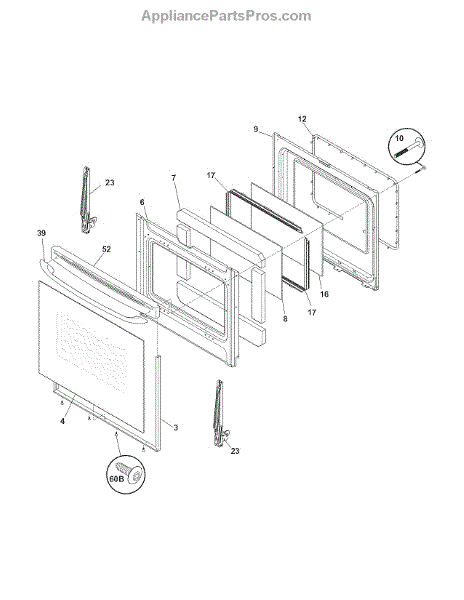 AppliancePartsPros.com

12
9
10
23
7
17
6
39
52
16
8
17
4
3
23
60B