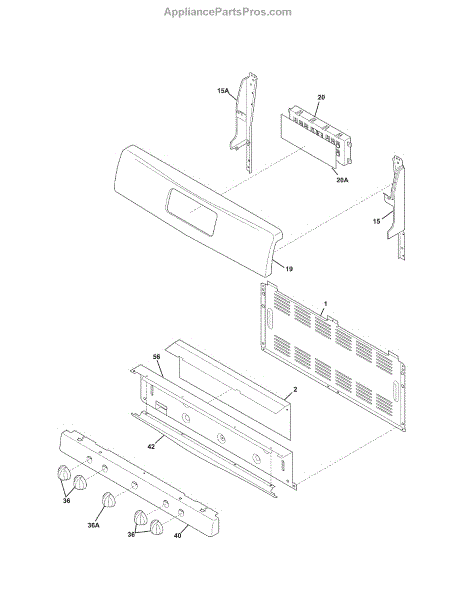 AppliancePartsPros.com

15A
20
20A
15
19
1
56
2
42
36
36A
36
40