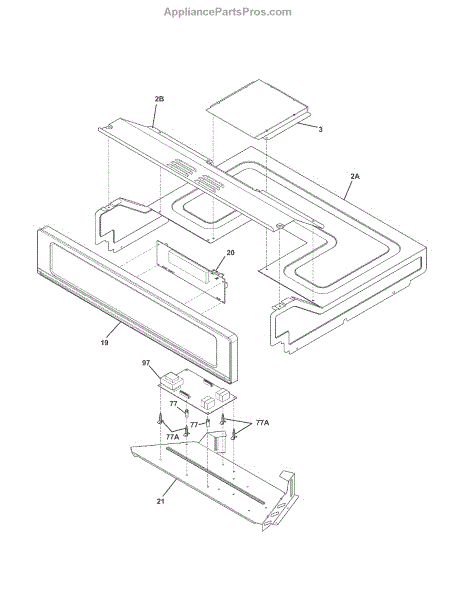 AppliancePartsPros.com

2B

3

2A

20

19

97

77

77

77A

77A

21