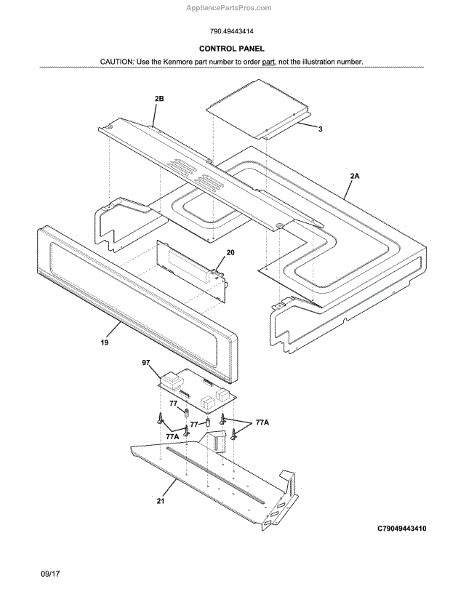 AppliancePartsPros.com

790.49443414

CONTROL PANEL

CAUTION: Use the Kenmore part number to order part, not the illustration number.

2B

3

2A

20

19

97

77

77

77A

77A

21

C79049443410

09/17