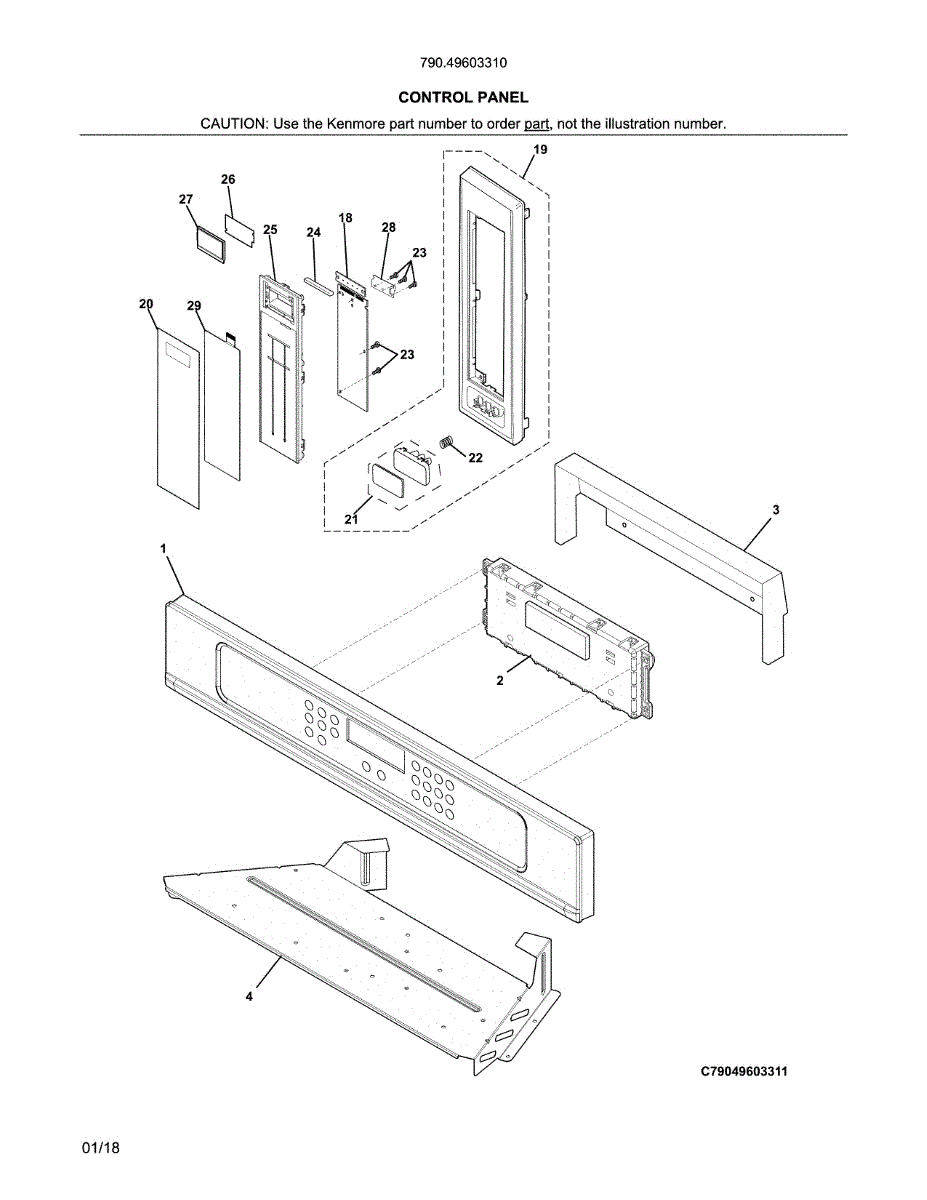 790.49603310

CONTROL PANEL

CAUTION: Use the Kenmore part number to order part, not the illustration number.

19
26
27
25
24
18
28
23
20
29
23
22
21
3
1
2
4

C79049603311

01/18