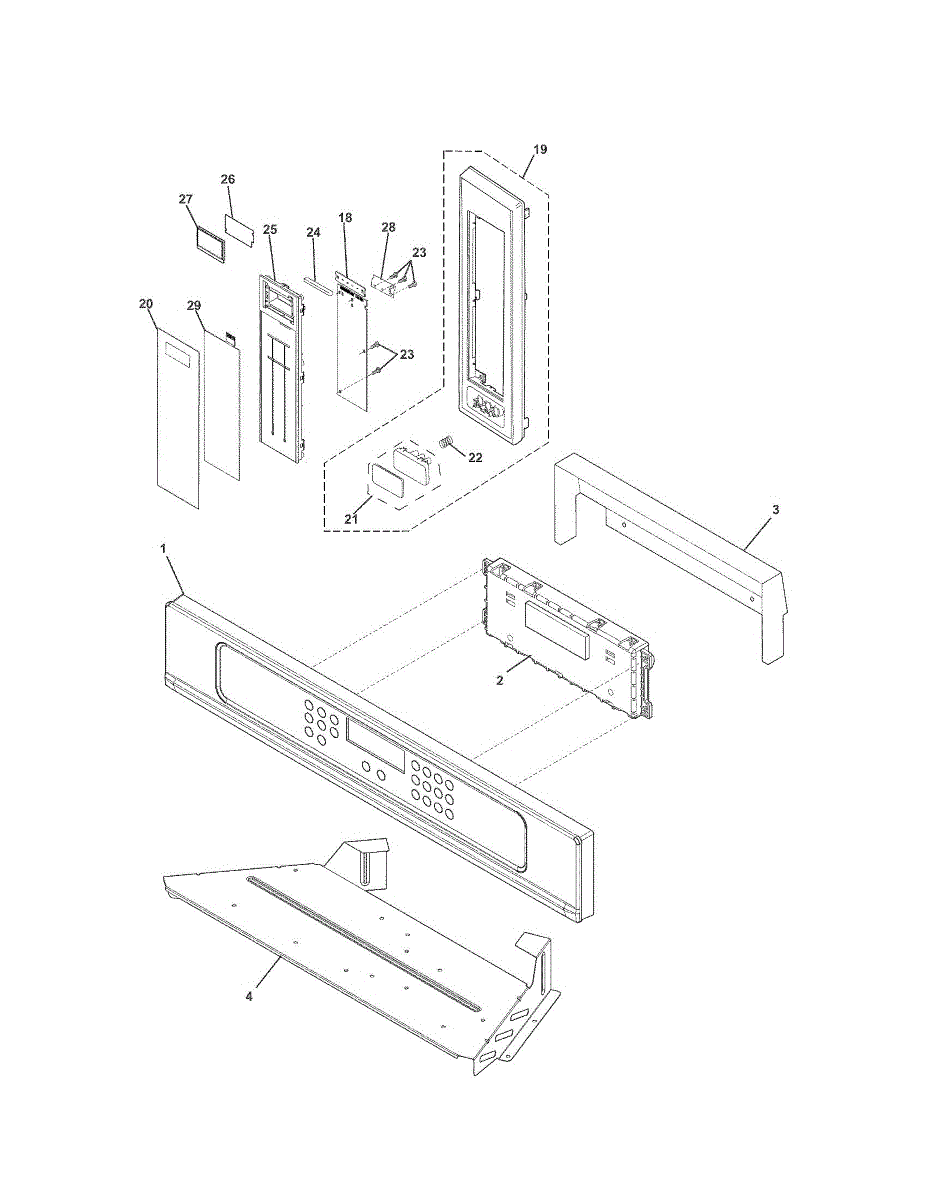 19
26
27
25
24
18
28
23
20
29
23
22
21
3
1
2
4