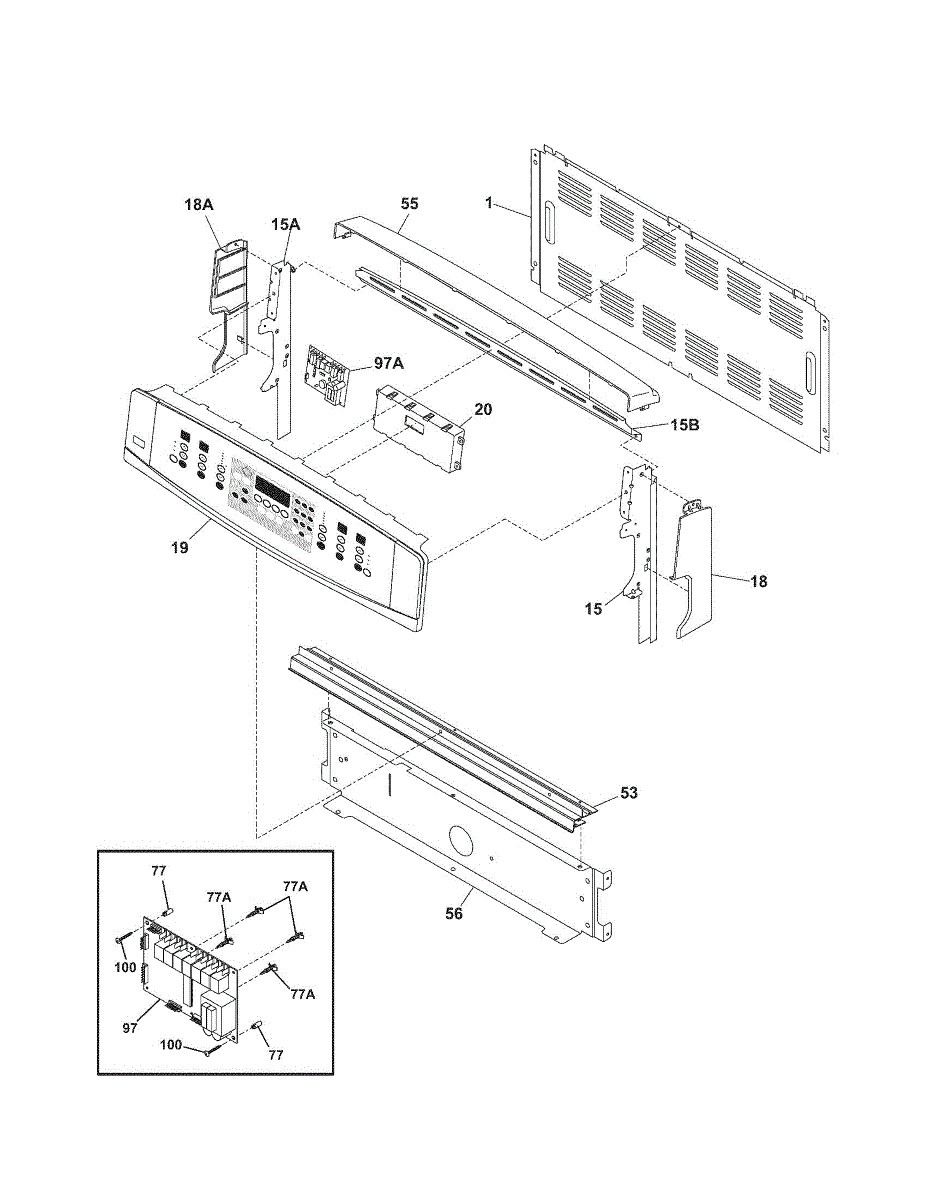 18A
15A
55
1
97A
20
15B
19
15
18
53
56
77
77A
77A
100
77A
97
100
77